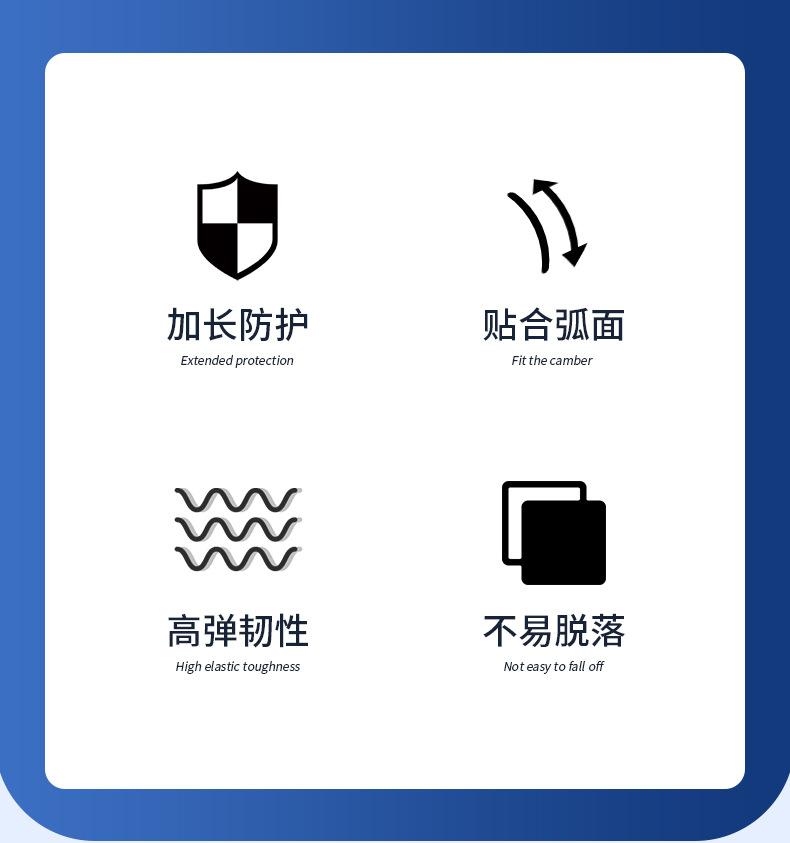 加长防护
Extended protection

贴合弧面
Fit the camber

高弹韧性
High elastic toughness

不易脱落
Not easy to fall off