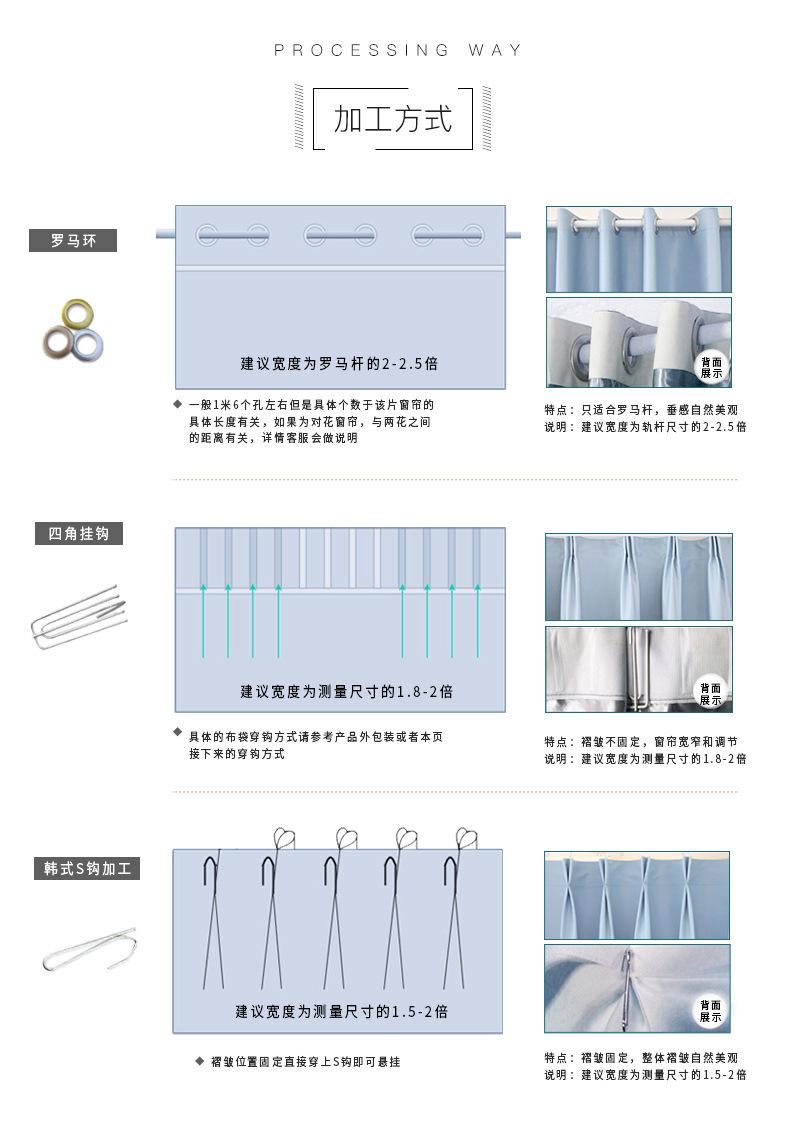 PROCESSING WAY

加工方式

罗马环

建议宽度为罗马杆的2-2.5倍

◆ 一般1米6个孔左右但是具体个数于该片窗帘的具体长度有关，如果为对花窗帘，与两花之间的距离有关，详情客服会做说明

背面展示

特点：只适合罗马杆，垂感自然美观
说明：建议宽度为轨杆尺寸的2-2.5倍

四角挂钩

建议宽度为测量尺寸的1.8-2倍

◆ 具体的布袋穿钩方式请参考产品外包装或者本页接下来的穿钩方式

背面展示

特点：褶皱不固定，窗帘宽窄和调节
说明：建议宽度为测量尺寸的1.8-2倍

韩式S钩加工

建议宽度为测量尺寸的1.5-2倍

◆ 褶皱位置固定直接穿上S钩即可悬挂

背面展示

特点：褶皱固定，整体褶皱自然美观
说明：建议宽度为测量尺寸的1.5-2倍