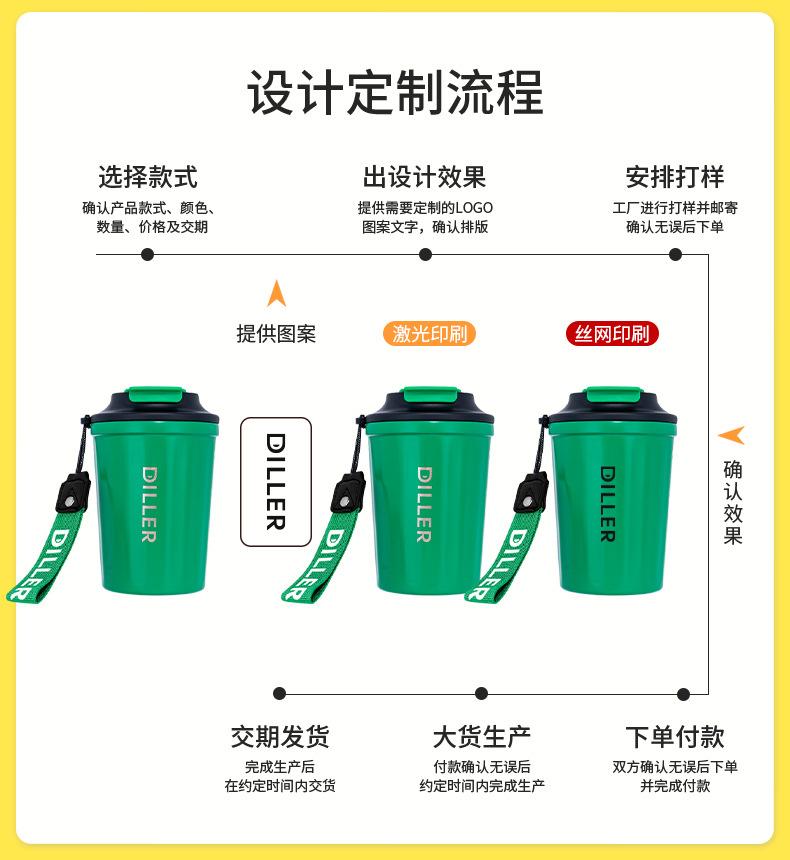 设计定制流程

选择款式
确认产品款式、颜色、数量、价格及交期

出设计效果
提供需要定制的LOGO图案文字，确认排版

安排打样
工厂进行打样并邮寄确认无误后下单

提供图案

激光印刷

丝网印刷

DILLER

DILLER

DILLER

DILLER

DILLER

DILLER

DILLER

确认效果

交期发货
完成生产后在约定时间内交货

大货生产
付款确认无误后约定时间内完成生产

下单付款
双方确认无误后下单并完成付款