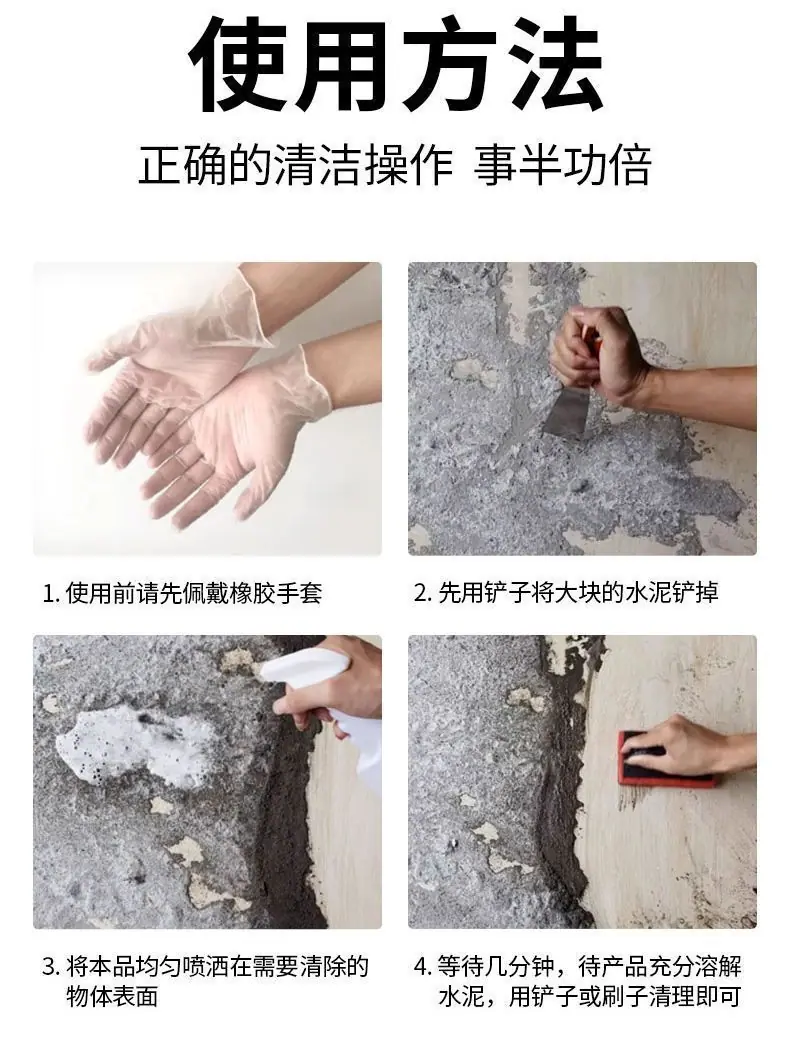 使用方法

正确的清洁操作 事半功倍

1. 使用前请先佩戴橡胶手套

2. 先用铲子将大块的水泥铲掉

3. 将本品均匀喷洒在需要清除的物体表面

4. 等待几分钟，待产品充分溶解水泥，用铲子或刷子清理即可