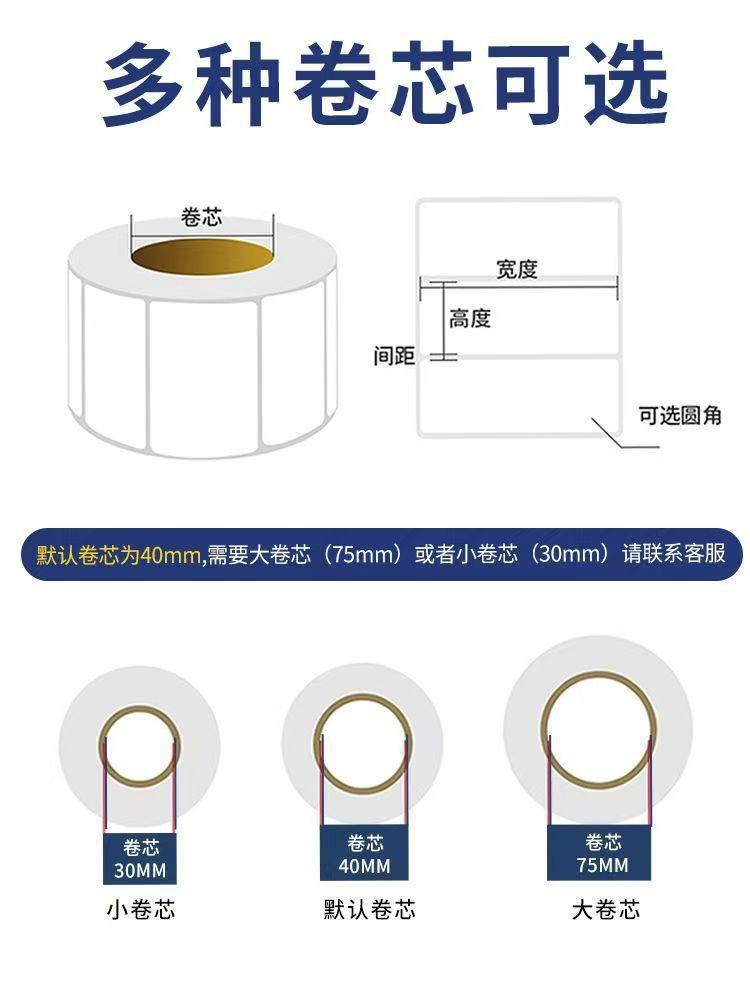 多种卷芯可选

卷芯

宽度

高度

间距

可选圆角

默认卷芯为40mm,需要大卷芯（75mm）或者小卷芯（30mm）请联系客服

卷芯
30MM

小卷芯

卷芯
40MM

默认卷芯

卷芯
75MM

大卷芯