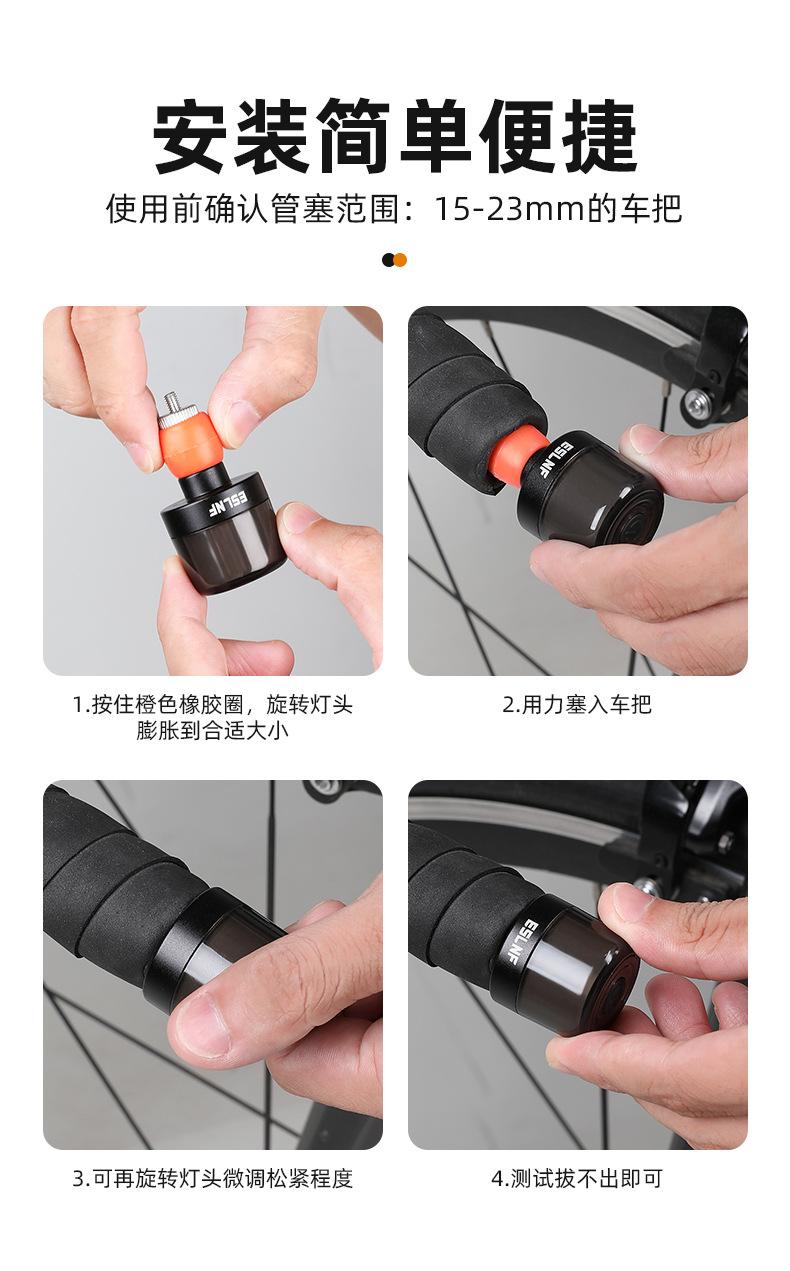 安装简单便捷

使用前确认管塞范围：15-23mm的车把

ESLNF

ESLNF

1.按住橙色橡胶圈，旋转灯头膨胀到合适大小

2.用力塞入车把

ESLNF

3.可再旋转灯头微调松紧程度

4.测试拔不出即可