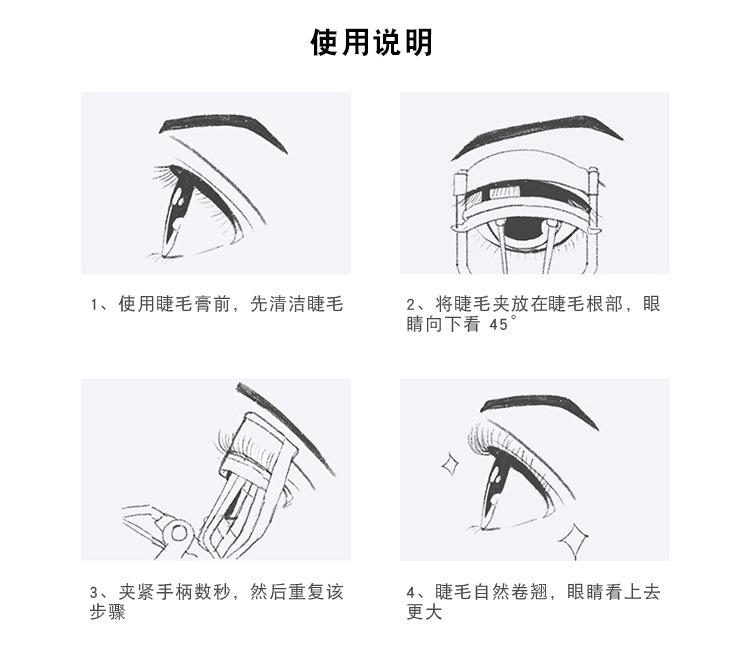 使用说明

1、使用睫毛膏前，先清洁睫毛

2、将睫毛夹放在睫毛根部，眼睛向下看 45°

3、夹紧手柄数秒，然后重复该步骤

4、睫毛自然卷翘，眼睛看上去更大