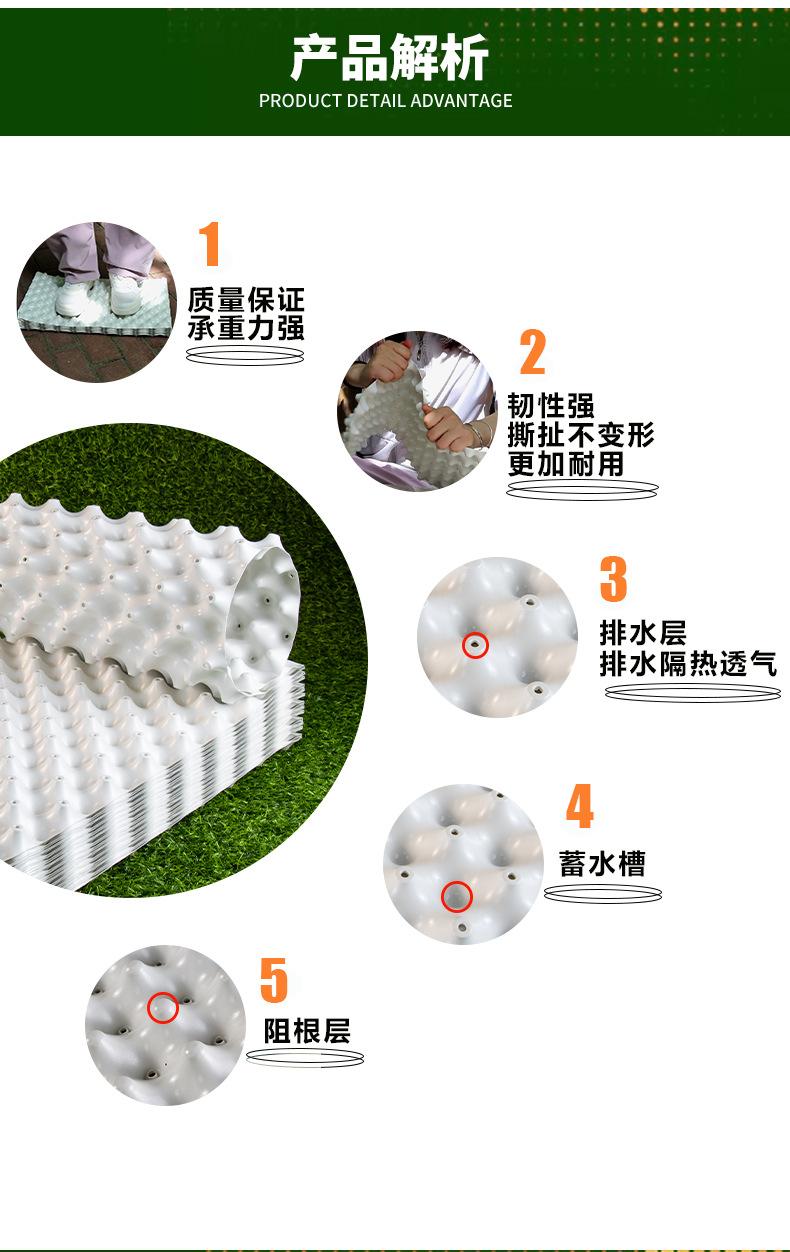 产品解析
PRODUCT DETAIL ADVANTAGE

1
质量保证
承重力强

2
韧性强
撕扯不变形
更加耐用

3
排水层
排水隔热透气

4
蓄水槽

5
阻根层