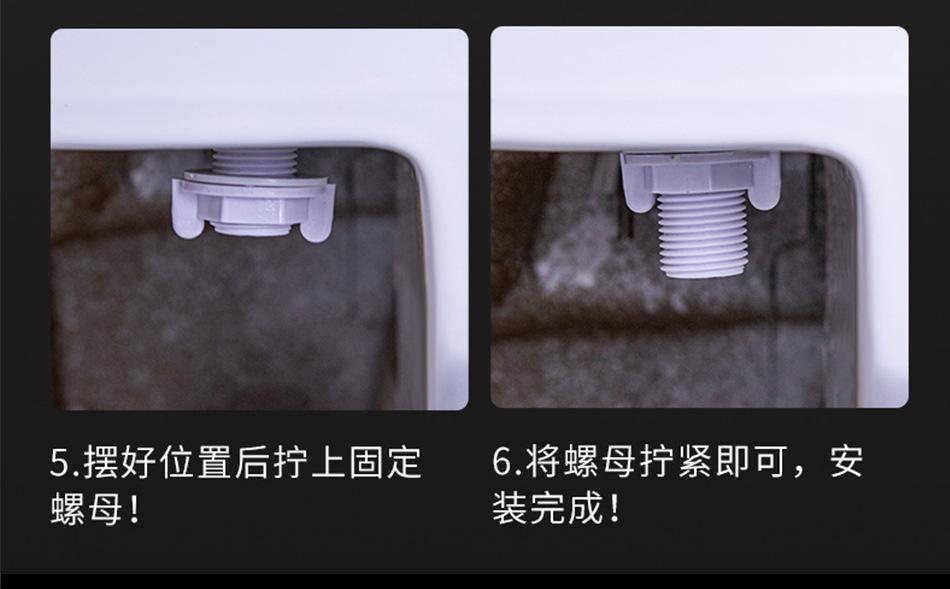 5.摆好位置后拧上固定螺母！

6.将螺母拧紧即可，安装完成！