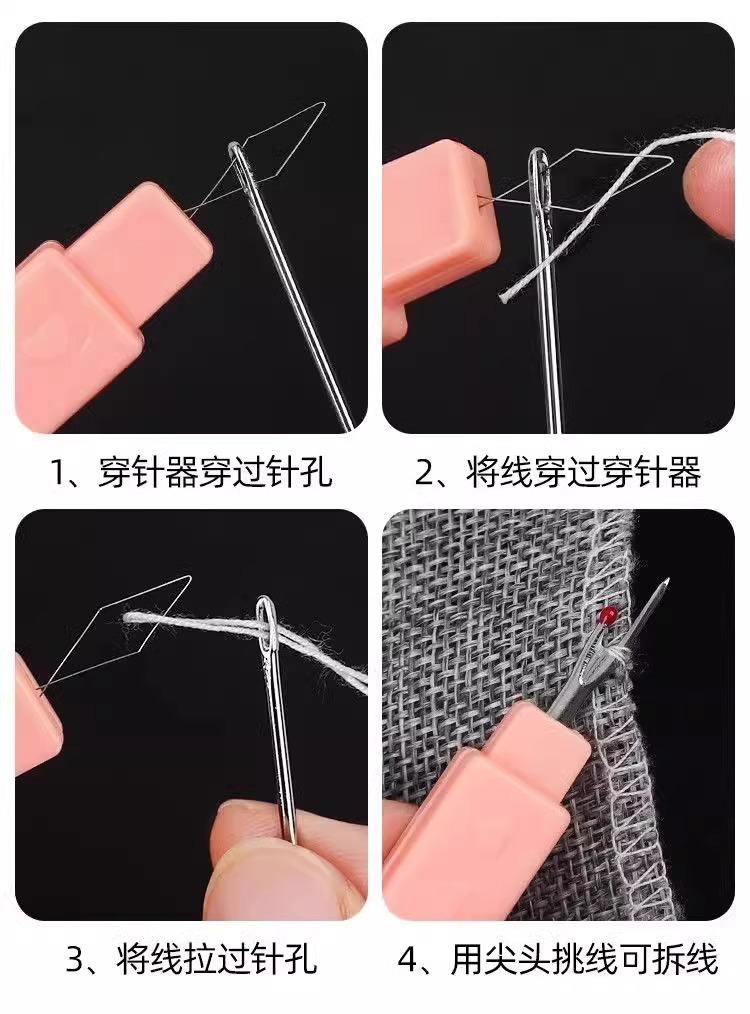 1、穿针器穿过针孔

2、将线穿过穿针器

3、将线拉过针孔

4、用尖头挑线可拆线