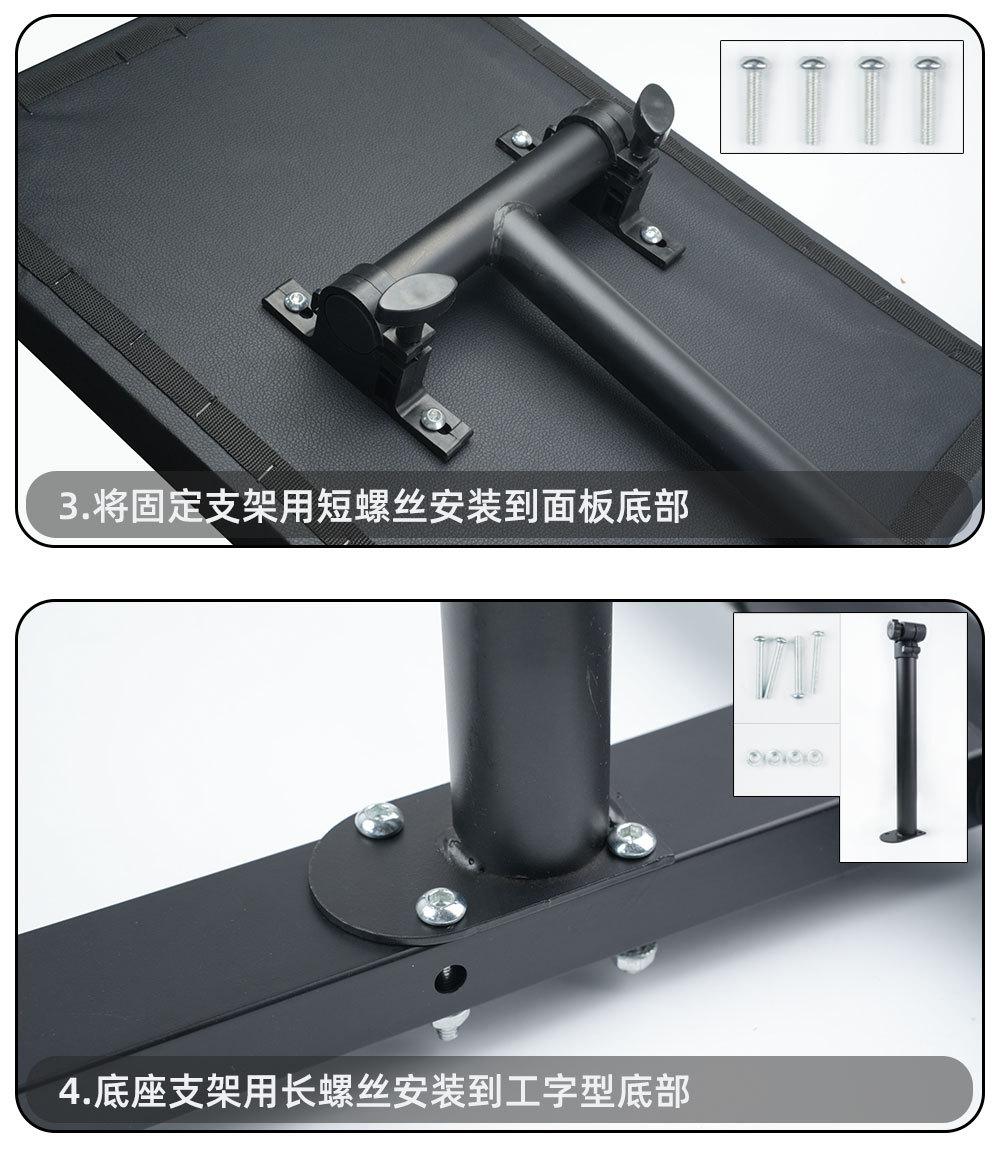 3.将固定支架用短螺丝安装到面板底部

4.底座支架用长螺丝安装到工字型底部