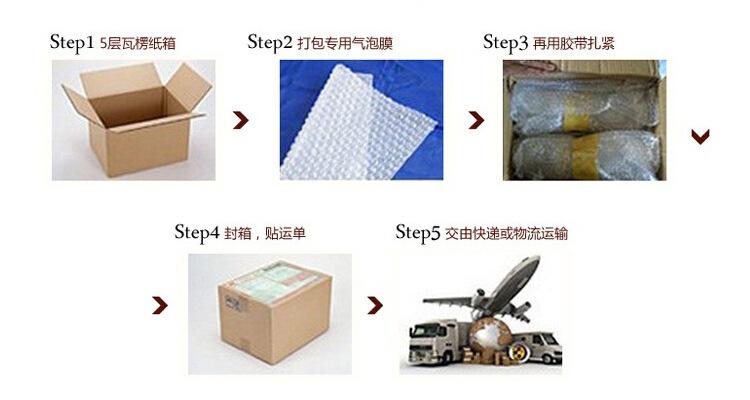 Step1 5层瓦楞纸箱

Step2 打包专用气泡膜

Step3 再用胶带扎紧

Step4 封箱，贴运单

Step5 交由快递或物流运输