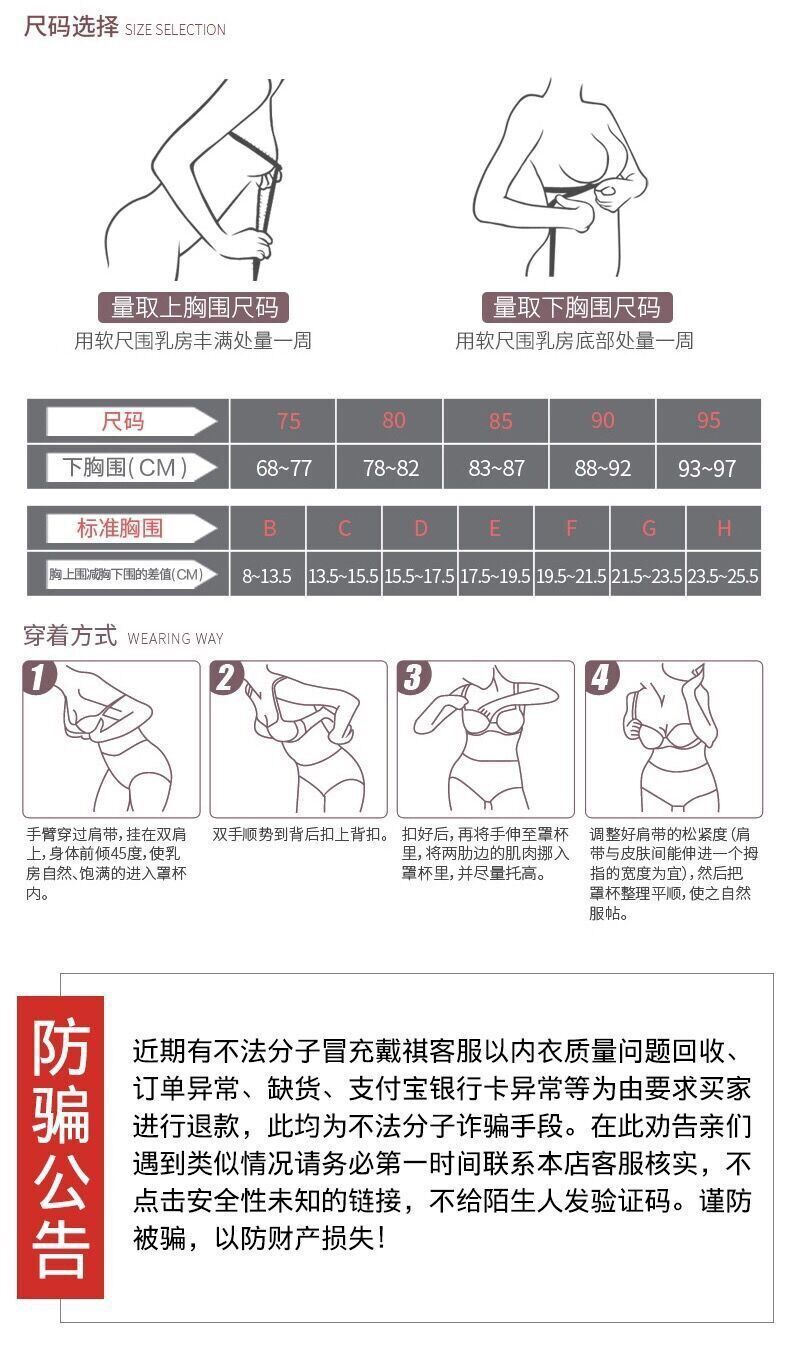 尺码选择 SIZE SELECTION

量取上胸围尺码
用软尺围乳房丰满处量一周

量取下胸围尺码
用软尺围乳房底部处量一周

| 尺码 | 75 | 80 | 85 | 90 | 95 |
|---|---|---|---|---|---|
| 下胸围（CM） | 68~77 | 78~82 | 83~87 | 88~92 | 93~97 |

| 标准胸围 | B | C | D | E | F | G | H |
|---|---|---|---|---|---|---|---|
| 胸上围减胸下围的差值(CM) | 8~13.5 | 13.5~15.5 | 15.5~17.5 | 17.5~19.5 | 19.5~21.5 | 21.5~23.5 | 23.5~25.5 |

穿着方式 WEARING WAY

1
手臂穿过肩带，挂在双肩上，身体前倾45度，使乳房自然、饱满的进入罩杯内。

2
双手顺势到背后扣上背扣。

3
扣好后，再将手伸至罩杯里，将两肋边的肌肉挪入罩杯里，并尽量托高。

4
调整好肩带的松紧度（肩带与皮肤间能伸进一个拇指的宽度为宜），然后把罩杯整理平顺，使之自然服帖。

防骗公告

近期有不法分子冒充戴祺客服以内衣质量问题回收、订单异常、缺货、支付宝银行卡异常等为由要求买家进行退款，此均为不法分子诈骗手段。在此劝告亲们遇到类似情况请务必第一时间联系本店客服核实，不点击安全性未知的链接，不给陌生人发验证码。谨防被骗，以防财产损失！