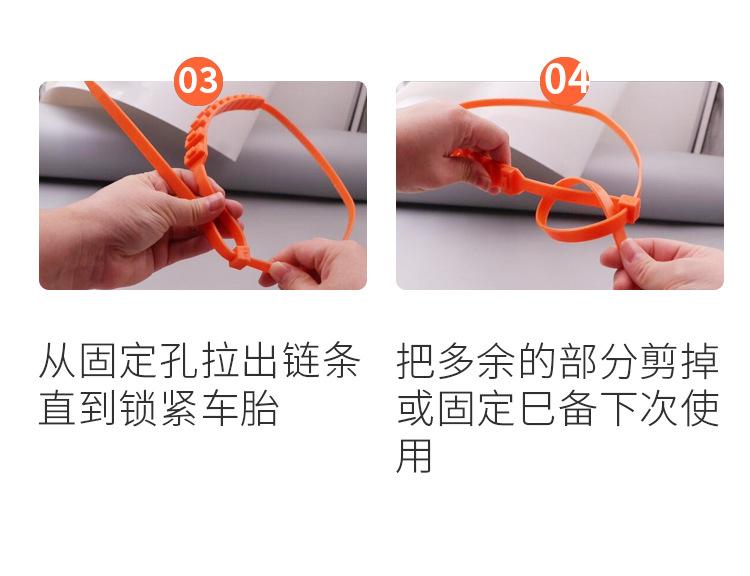 03

从固定孔拉出链条直到锁紧车胎

04

把多余的部分剪掉或固定巳备下次使用