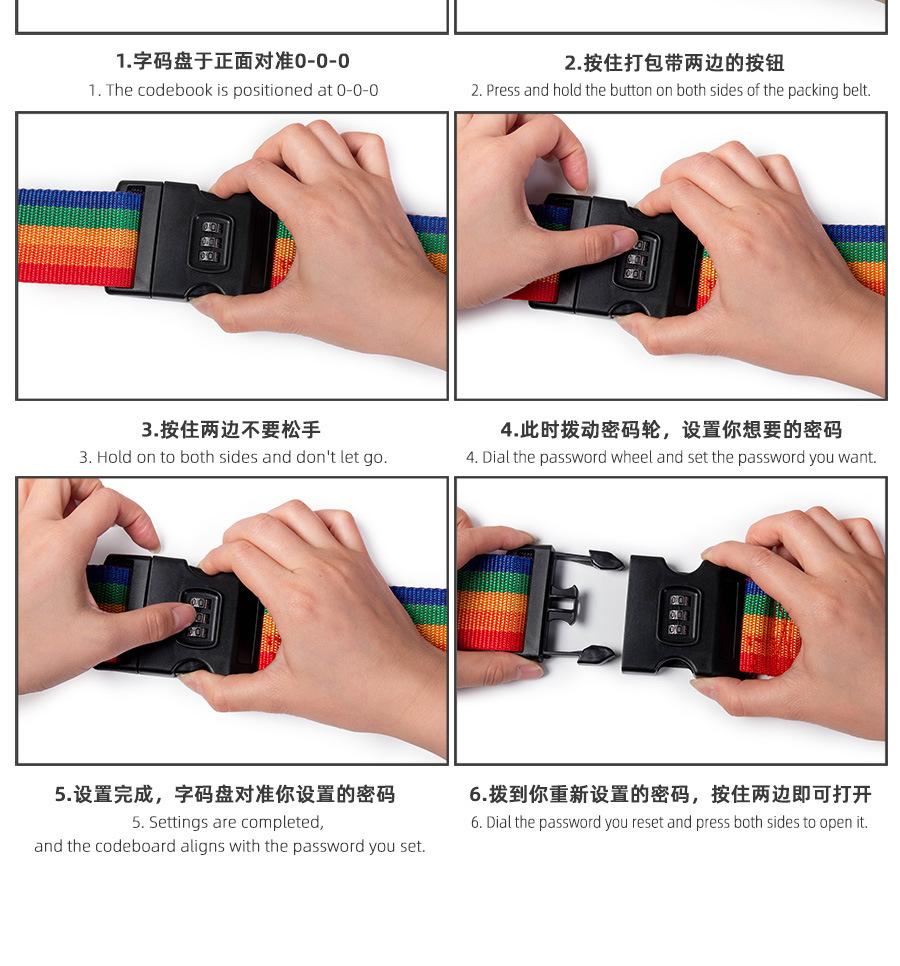 1.字码盘于正面对准0-0-0
1. The codebook is positioned at 0-0-0

2.按住打包带两边的按钮
2. Press and hold the button on both sides of the packing belt.

3.按住两边不要松手
3. Hold on to both sides and don't let go.

4.此时拨动密码轮，设置你想要的密码
4. Dial the password wheel and set the password you want.

5.设置完成，字码盘对准你设置的密码
5. Settings are completed,
and the codeboard aligns with the password you set.

6.拨到你重新设置的密码，按住两边即可打开
6. Dial the password you reset and press both sides to open it.