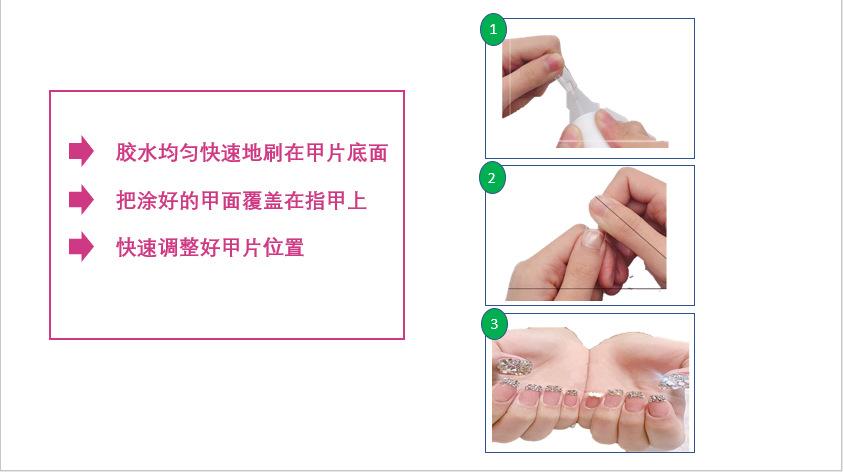 胶水均匀快速地刷在甲片底面

把涂好的甲面覆盖在指甲上

快速调整好甲片位置

1

2

3