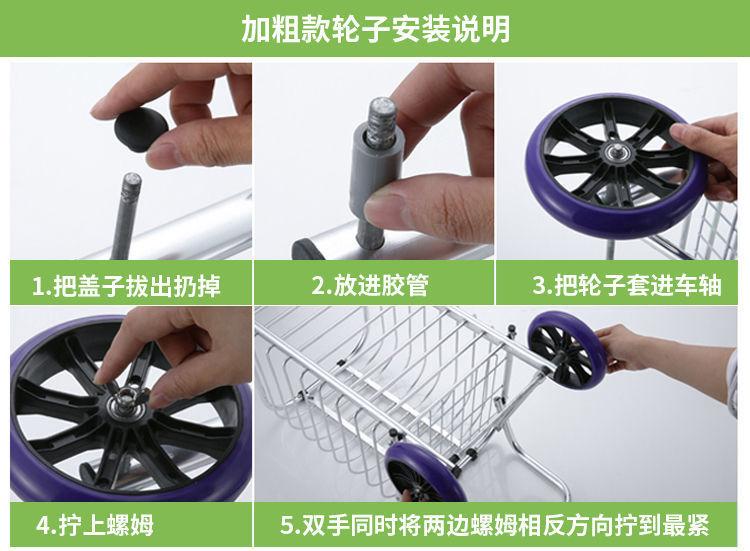 加粗款轮子安装说明

1.把盖子拔出扔掉

2.放进胶管

3.把轮子套进车轴

4.拧上螺姆

5.双手同时将两边螺姆相反方向拧到最紧