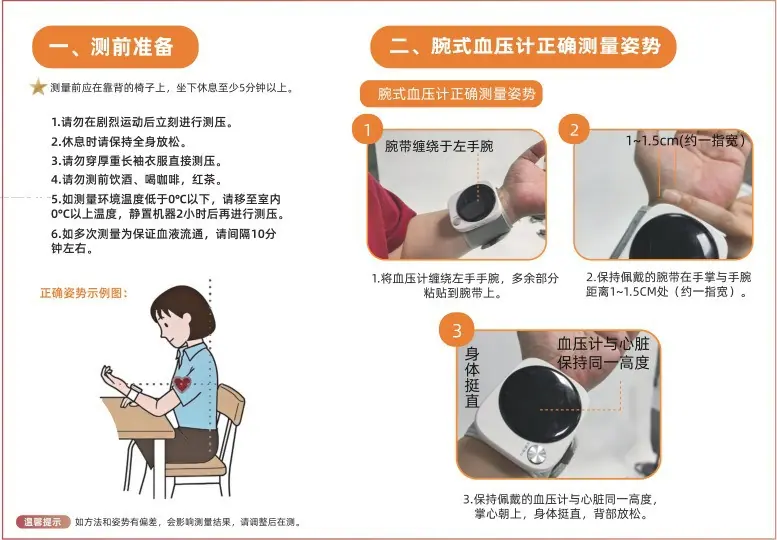 一、测前准备

测量前应在靠背的椅子上，坐下休息至少5分钟以上。

1.请勿在剧烈运动后立刻进行测压。
2.休息时请保持全身放松。
3.请勿穿厚重长袖衣服直接测压。
4.请勿测前饮酒、喝咖啡，红茶。
5.如测量环境温度低于0°C以下，请移至室内0°C以上温度，静置机器2小时后再进行测压。
6.如多次测量为保证血液流通，请间隔10分钟左右。

正确姿势示例图：

温馨提示 如方法和姿势有偏差，会影响测量结果，请调整后在测。

二、腕式血压计正确测量姿势

腕式血压计正确测量姿势

1
腕带缠绕于左手腕
1.将血压计缠绕左手手腕，多余部分粘贴到腕带上。

2
1~1.5cm(约一指宽)
2.保持佩戴的腕带在手掌与手腕距离1~1.5CM处（约一指宽）。

3
身体挺直
血压计与心脏保持同一高度
3.保持佩戴的血压计与心脏同一高度，掌心朝上，身体挺直，背部放松。