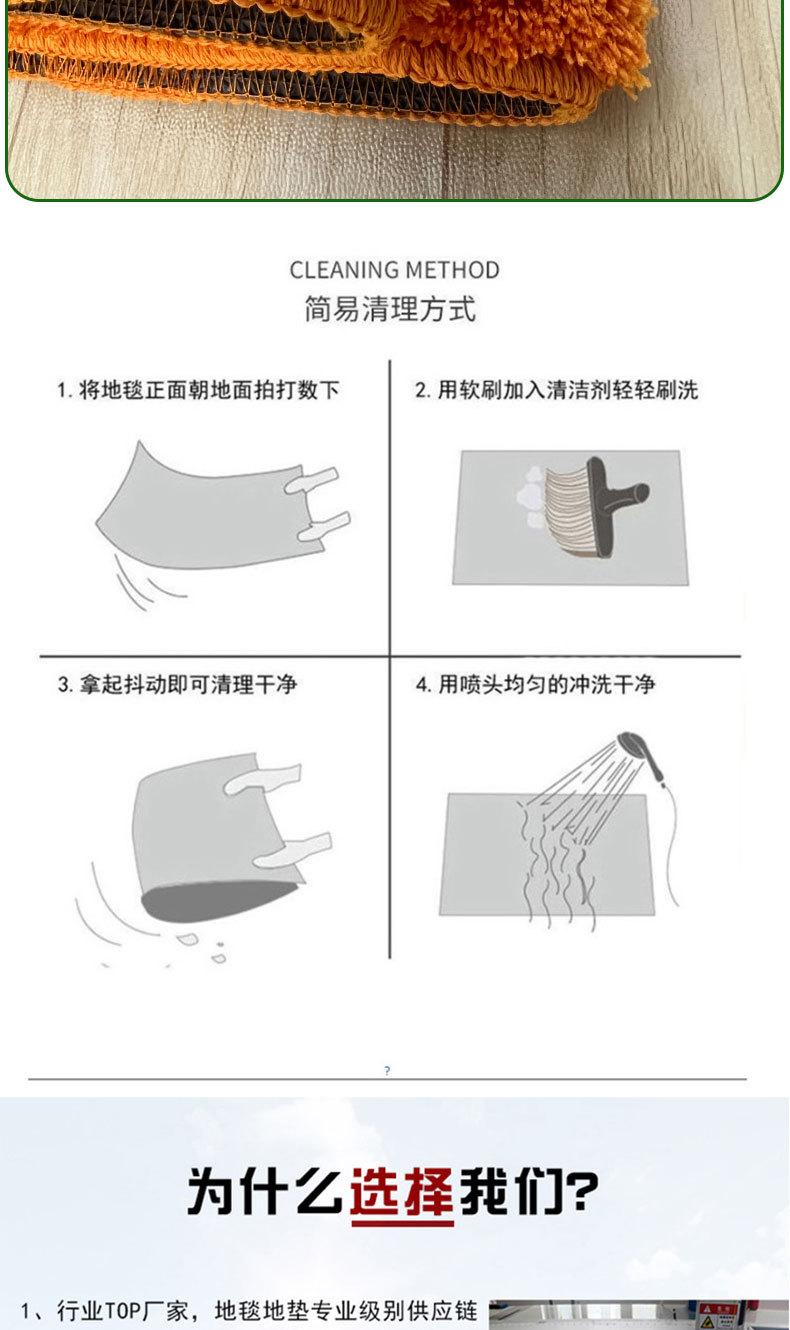 CLEANING METHOD
简易清理方式

1. 将地毯正面朝地面拍打数下

2. 用软刷加入清洁剂轻轻刷洗

3. 拿起抖动即可清理干净

4. 用喷头均匀的冲洗干净

?

为什么选择我们?

1、行业TOP厂家，地毯地垫专业级别供应链