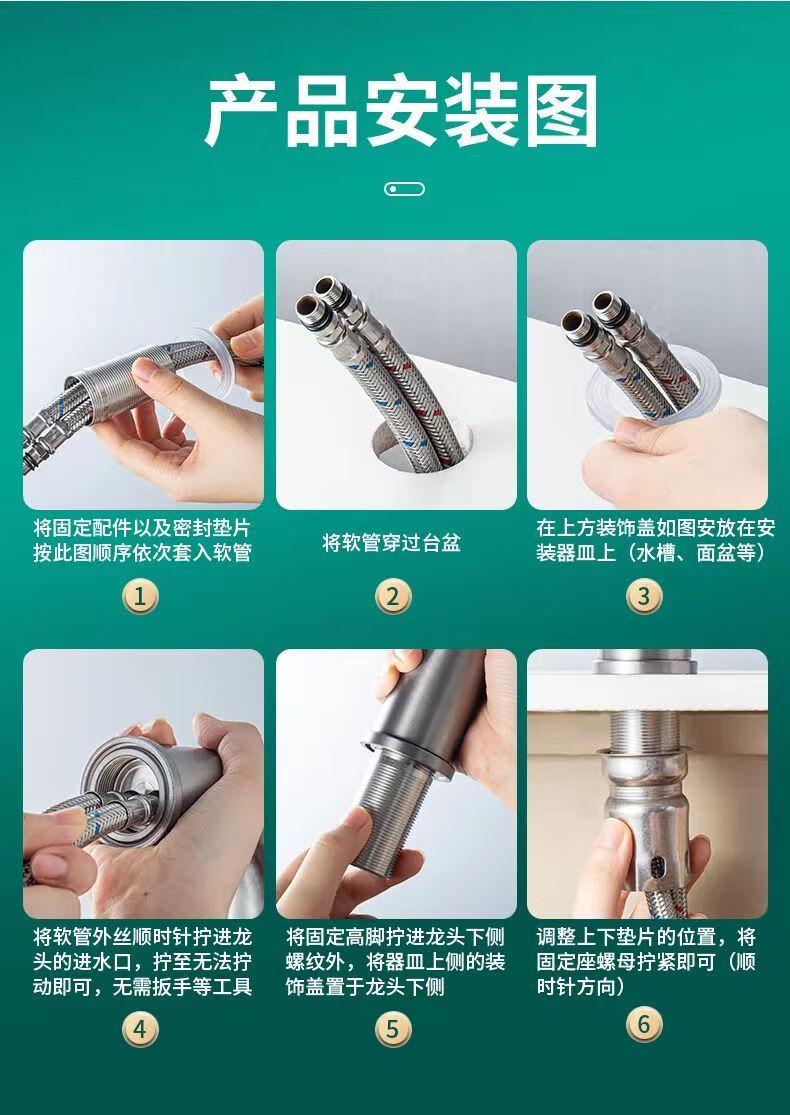 产品安装图

将固定配件以及密封垫片按此图顺序依次套入软管

1

将软管穿过台盆

2

在上方装饰盖如图安放在安装器皿上（水槽、面盆等）

3

将软管外丝顺时针拧进龙头的进水口，拧至无法拧动即可，无需扳手等工具

4

将固定高脚拧进龙头下侧螺纹外，将器皿上侧的装饰盖置于龙头下侧

5

调整上下垫片的位置，将固定座螺母拧紧即可（顺时针方向）

6