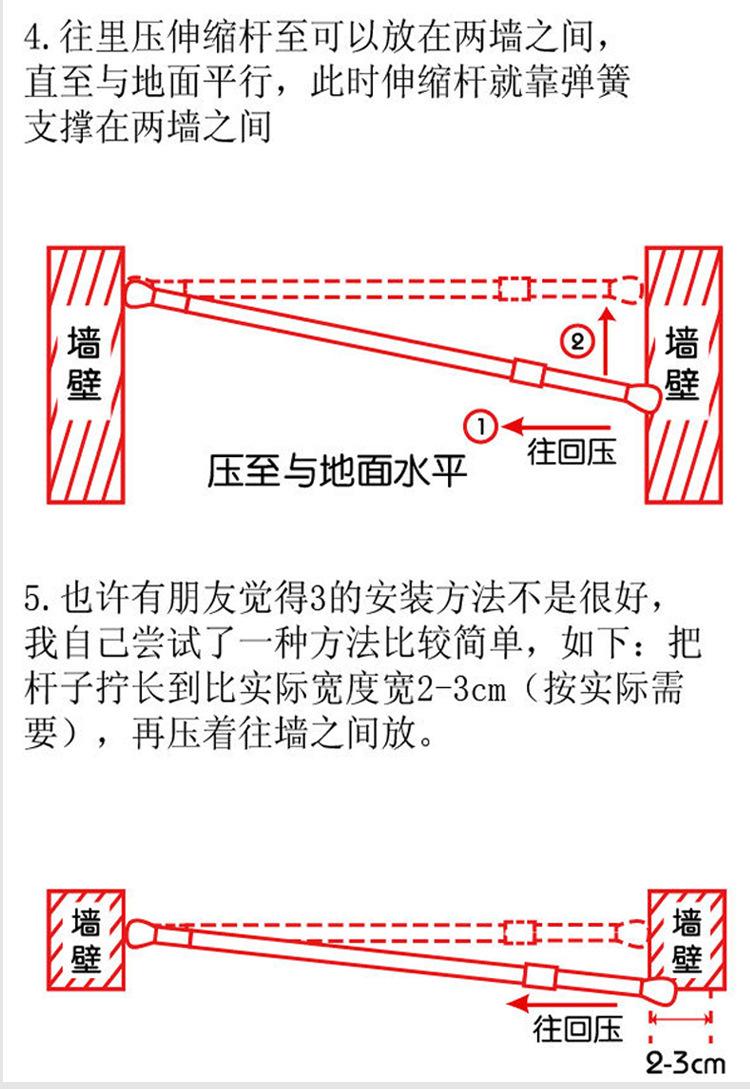 4.往里压伸缩杆至可以放在两墙之间，直至与地面平行，此时伸缩杆就靠弹簧支撑在两墙之间

墙壁

②

墙壁

①

往回压

压至与地面水平

5.也许有朋友觉得3的安装方法不是很好，我自己尝试了一种方法比较简单，如下：把杆子拧长到比实际宽度宽2-3cm（按实际需要），再压着往墙之间放。

墙壁

墙壁

往回压

2-3cm