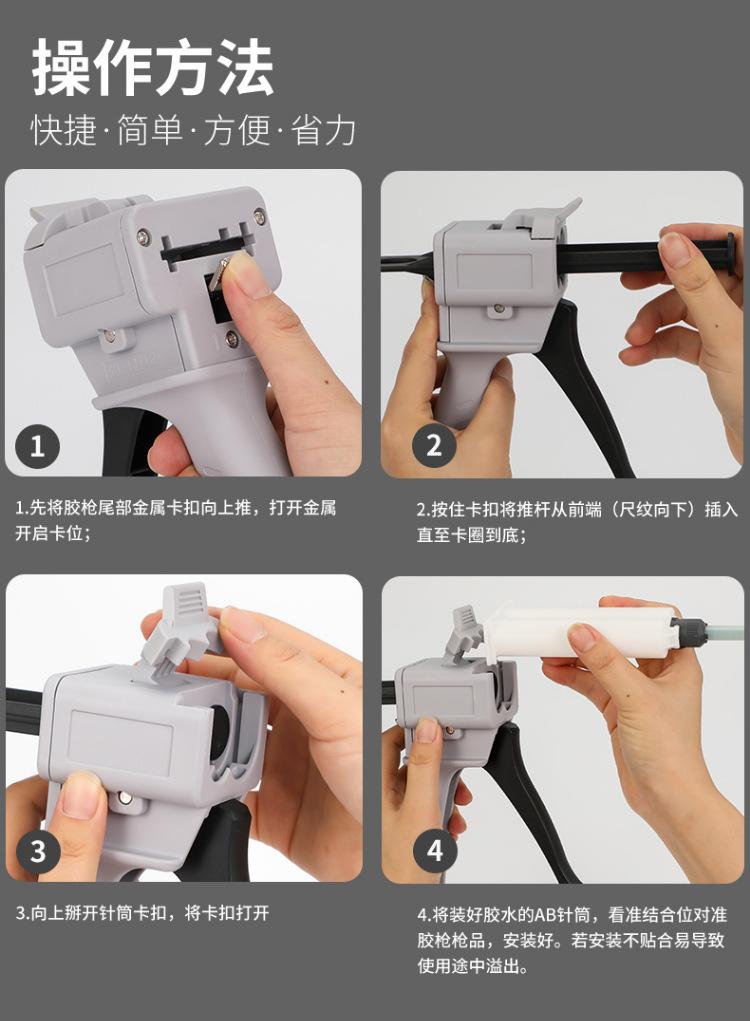 操作方法

快捷·简单·方便·省力

1

1.先将胶枪尾部金属卡扣向上推，打开金属开启卡位；

2

2.按住卡扣将推杆从前端（尺纹向下）插入直至卡圈到底；

3

3.向上掰开针筒卡扣，将卡扣打开

4

4.将装好胶水的AB针筒，看准结合位对准胶枪枪品，安装好。若安装不贴合易导致使用途中溢出。