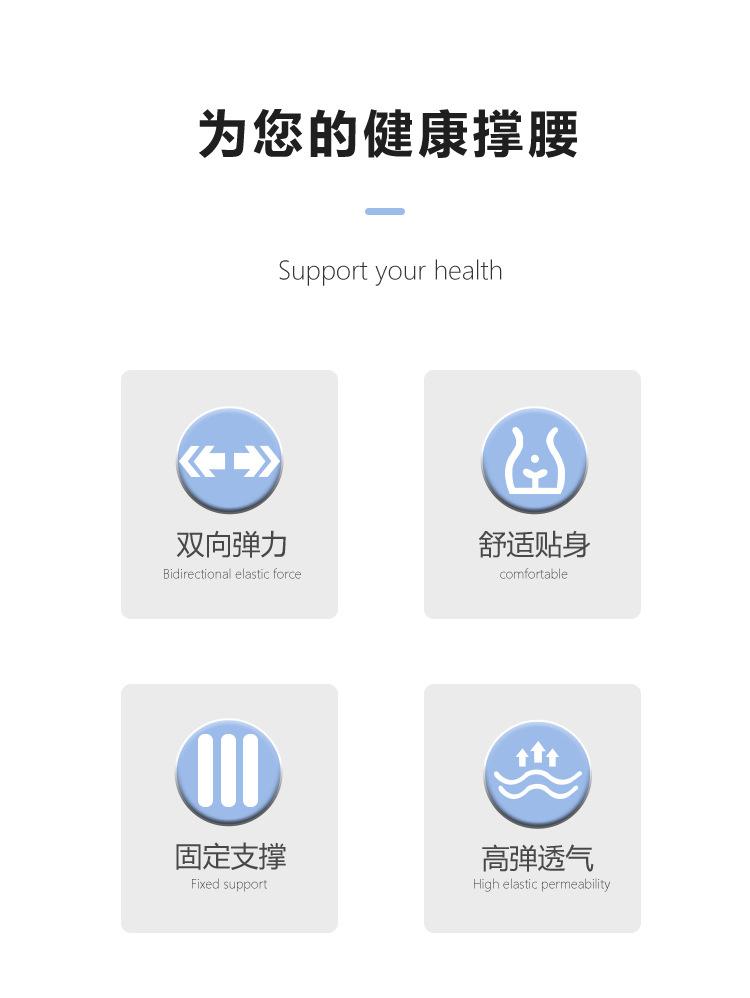 为您的健康撑腰

Support your health

双向弹力
Bidirectional elastic force

舒适贴身
comfortable

固定支撑
Fixed support

高弹透气
High elastic permeability