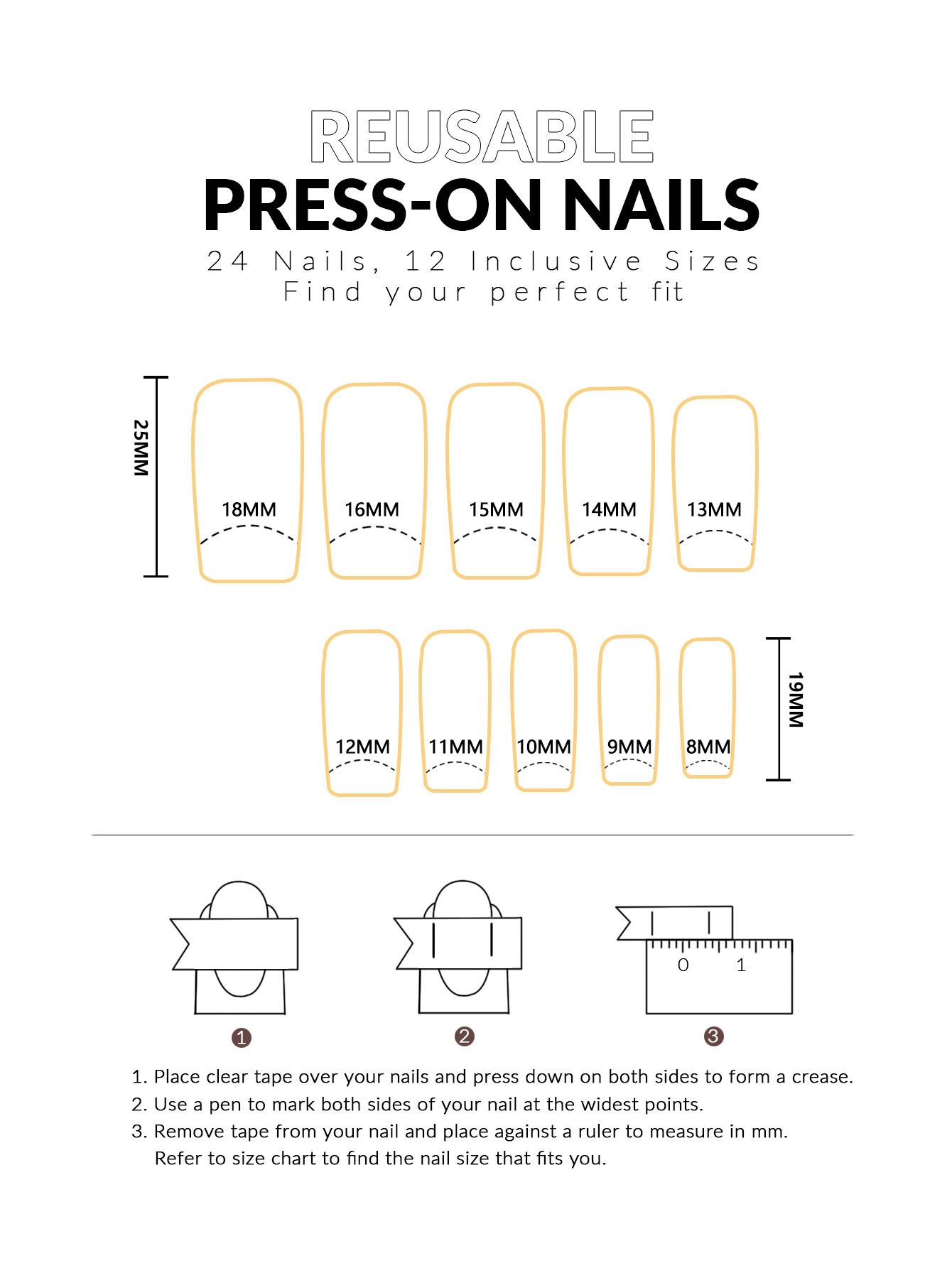 REUSABLE
PRESS-ON NAILS
24 Nails, 12 Inclusive Sizes
Find your perfect fit

25MM

18MM 16MM 15MM 14MM 13MM

12MM 11MM 10MM 9MM 8MM

19MM

0 1

❶ ❷ ❸

1. Place clear tape over your nails and press down on both sides to form a crease.
2. Use a pen to mark both sides of your nail at the widest points.
3. Remove tape from your nail and place against a ruler to measure in mm. Refer to size chart to find the nail size that fits you.