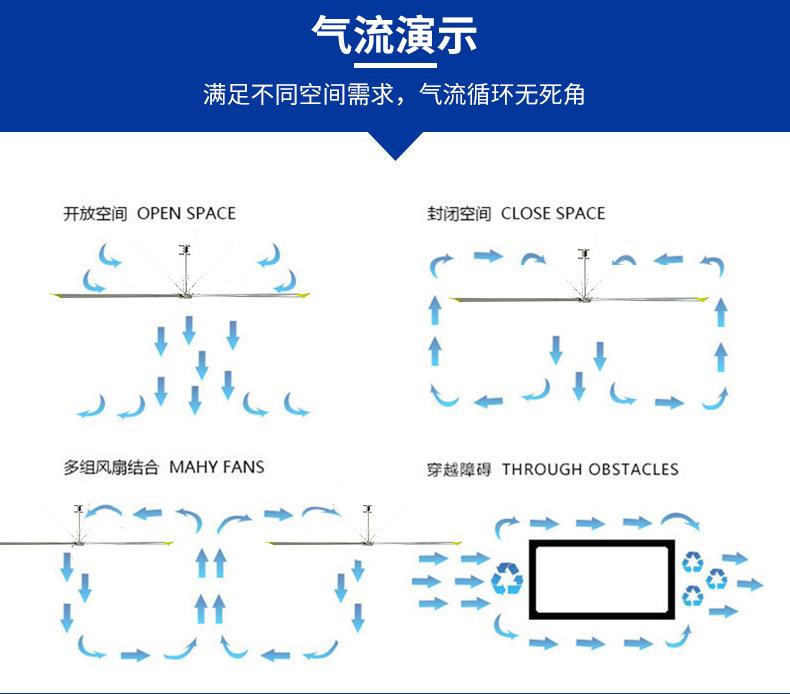 气流演示

满足不同空间需求，气流循环无死角

开放空间 OPEN SPACE

封闭空间 CLOSE SPACE

多组风扇结合 MAHY FANS

穿越障碍 THROUGH OBSTACLES