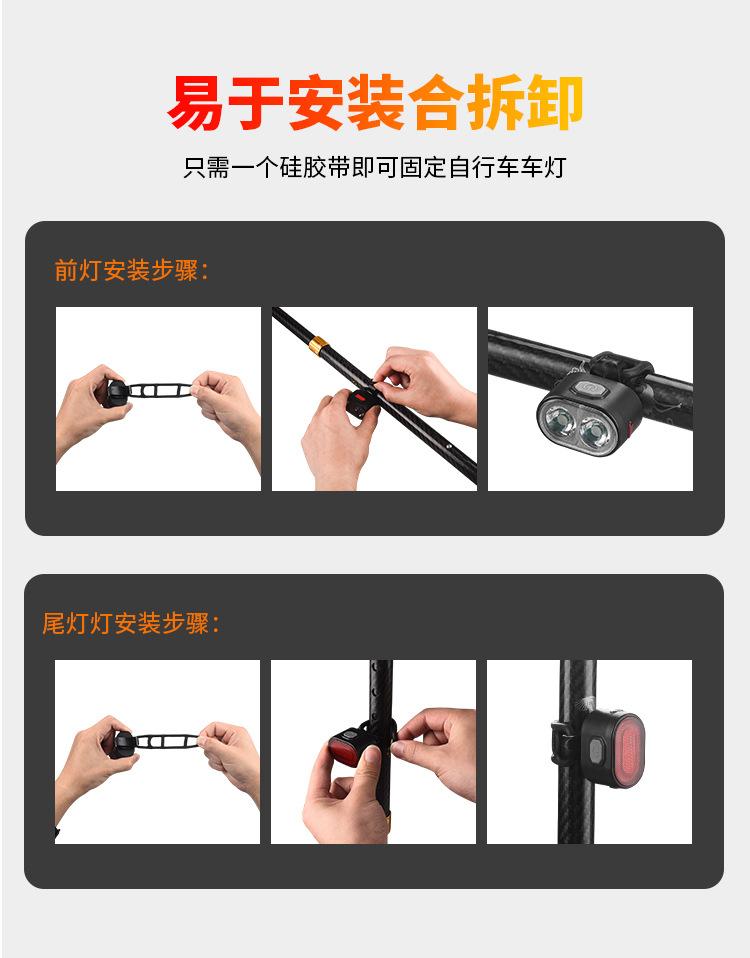 易于安装合拆卸

只需一个硅胶带即可固定自行车车灯

前灯安装步骤：

尾灯灯安装步骤：