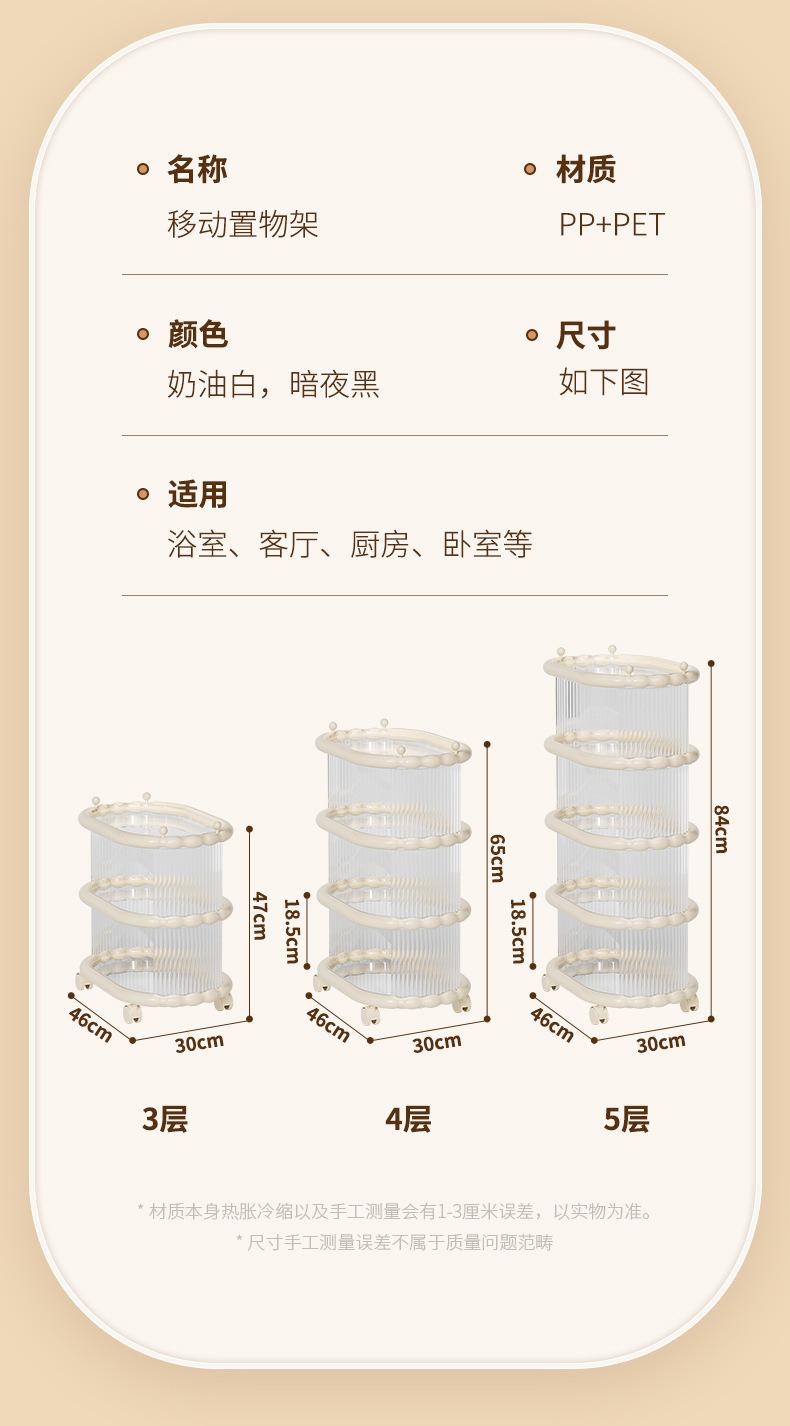 名称
移动置物架

材质
PP+PET

颜色
奶油白，暗夜黑

尺寸
如下图

适用
浴室、客厅、厨房、卧室等

47cm
46cm
30cm
3层

65cm
18.5cm
46cm
30cm
4层

84cm
18.5cm
46cm
30cm
5层

* 材质本身热胀冷缩以及手工测量会有1-3厘米误差，以实物为准。
* 尺寸手工测量误差不属于质量问题范畴