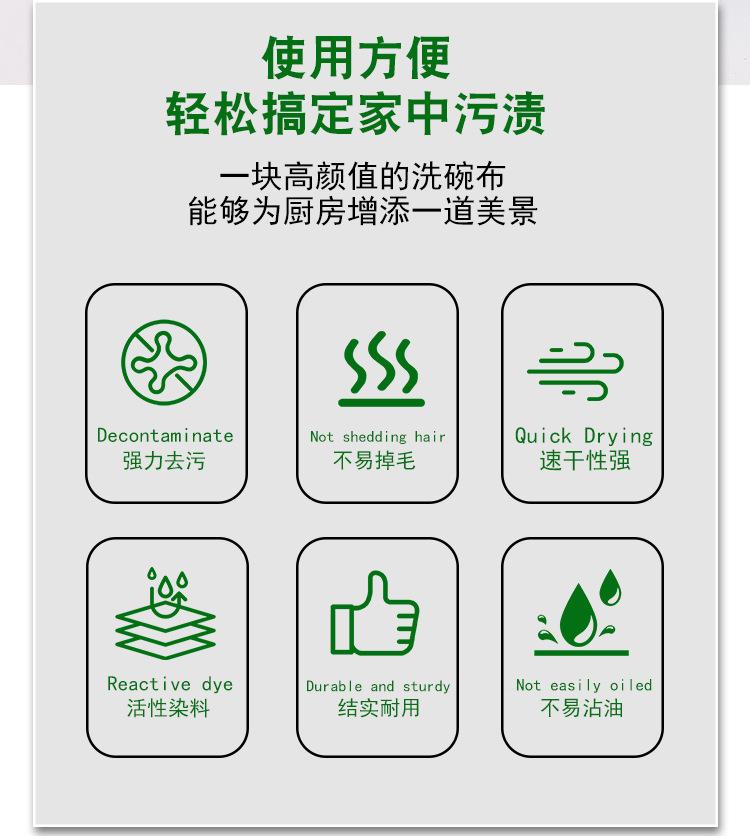 使用方便
轻松搞定家中污渍

一块高颜值的洗碗布
能够为厨房增添一道美景

Decontaminate
强力去污

Not shedding hair
不易掉毛

Quick Drying
速干性强

Reactive dye
活性染料

Durable and sturdy
结实耐用

Not easily oiled
不易沾油