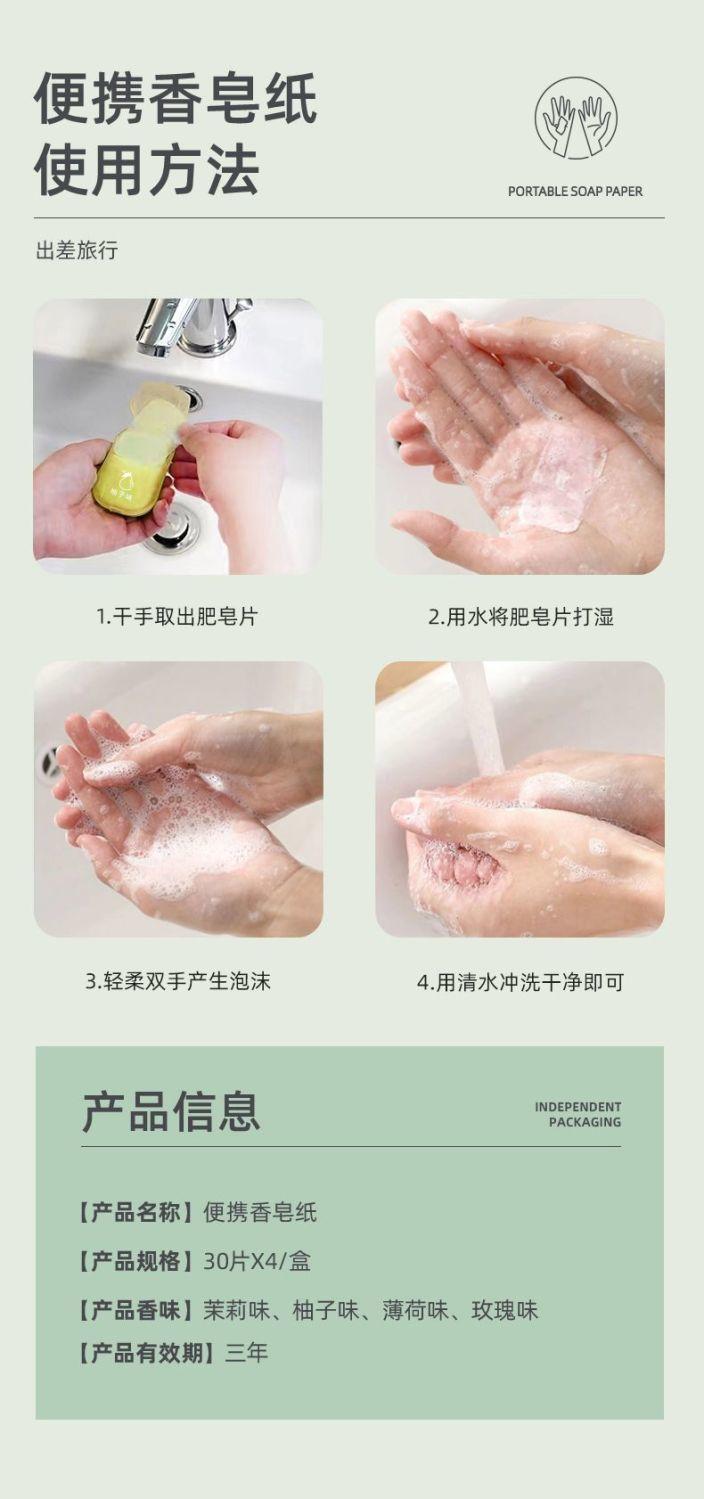 便携香皂纸
使用方法

PORTABLE SOAP PAPER

出差旅行

柚子味

1.干手取出肥皂片

2.用水将肥皂片打湿

3.轻柔双手产生泡沫

4.用清水冲洗干净即可

产品信息

INDEPENDENT PACKAGING

【产品名称】便携香皂纸

【产品规格】30片X4/盒

【产品香味】茉莉味、柚子味、薄荷味、玫瑰味

【产品有效期】三年