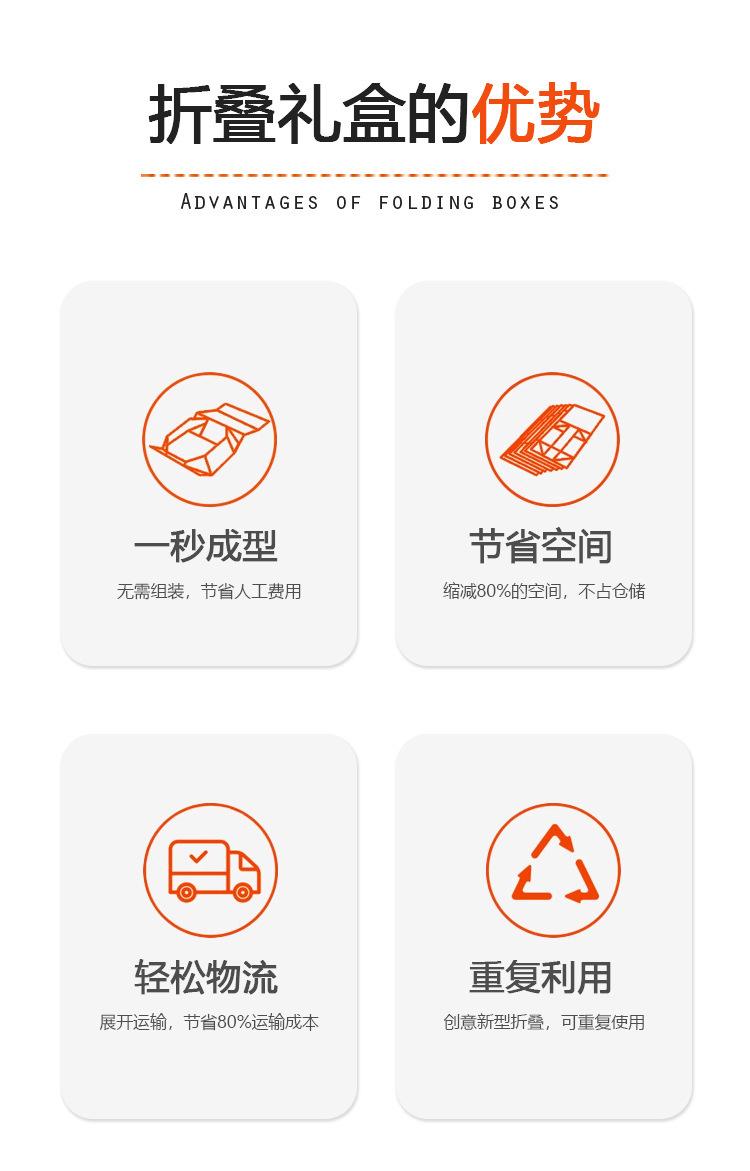 折叠礼盒的优势

ADVANTAGES OF FOLDING BOXES

一秒成型

无需组装，节省人工费用

节省空间

缩减80%的空间，不占仓储

轻松物流

展开运输，节省80%运输成本

重复利用

创意新型折叠，可重复使用