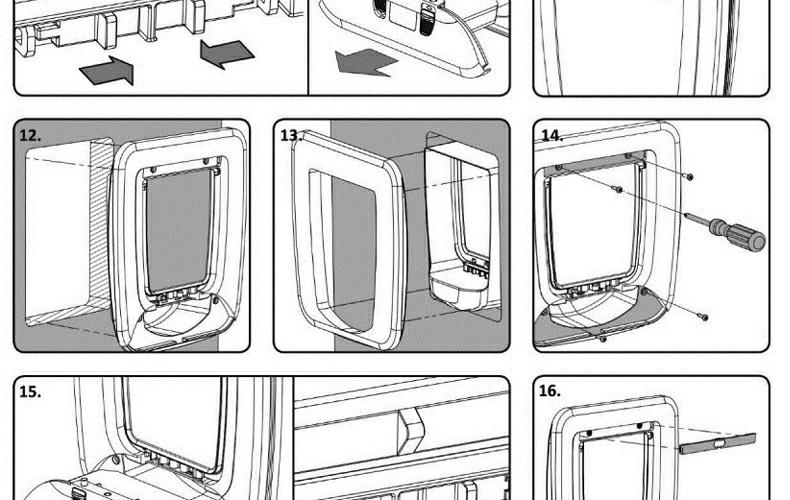 12.

13.

14.

15.

16.