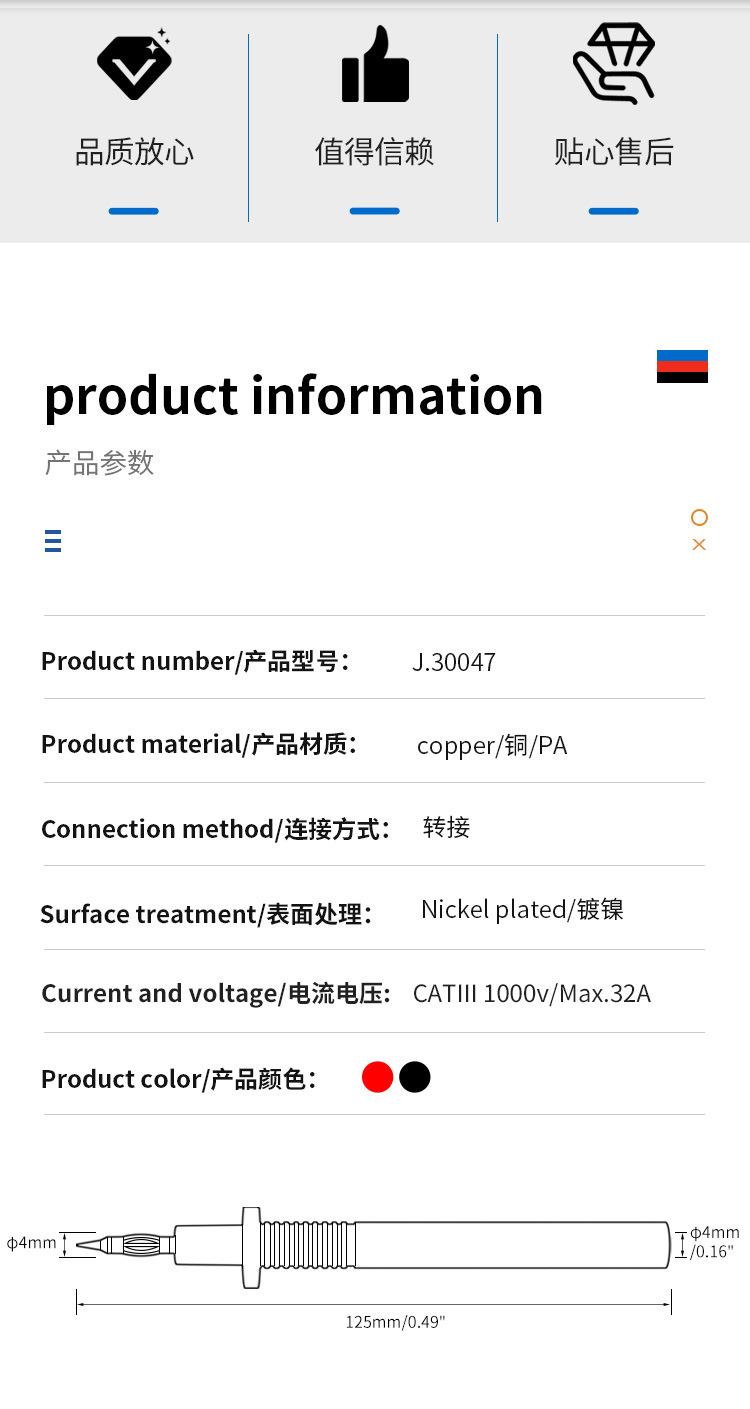 品质放心

值得信赖

贴心售后

product information

产品参数

Product number/产品型号: J.30047

Product material/产品材质: copper/铜/PA

Connection method/连接方式: 转接

Surface treatment/表面处理: Nickel plated/镀镍

Current and voltage/电流电压: CATIII 1000v/Max.32A

Product color/产品颜色:

ϕ4mm

ϕ4mm
/0.16"

125mm/0.49"