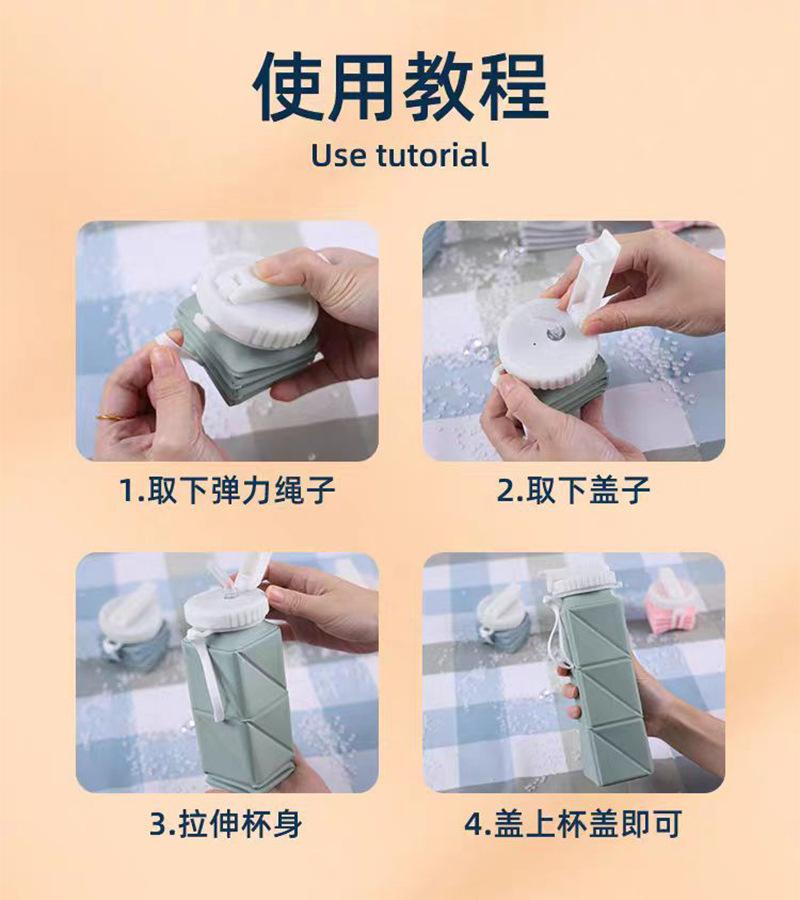 使用教程
Use tutorial

1.取下弹力绳子

2.取下盖子

3.拉伸杯身

4.盖上杯盖即可