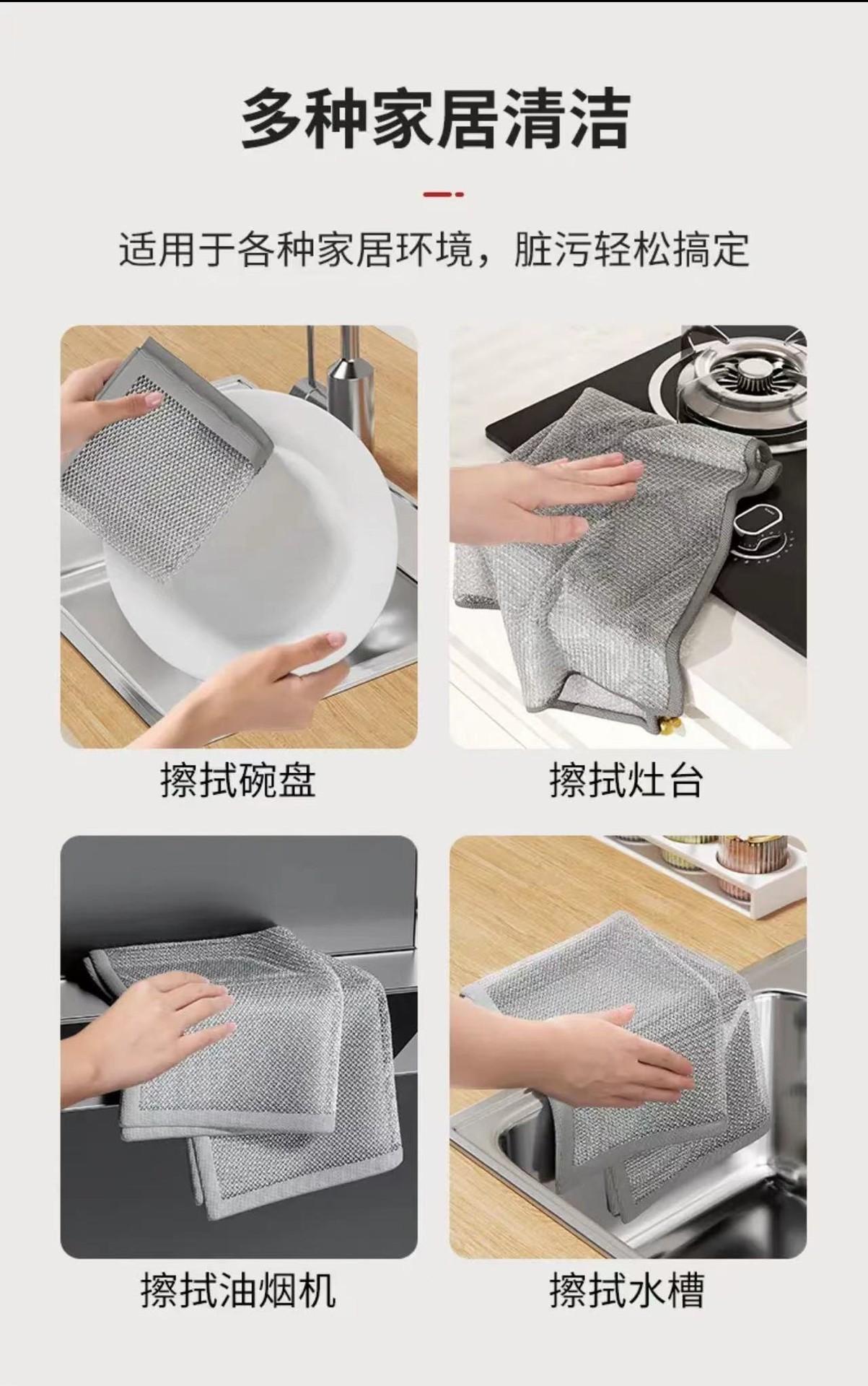 多种家居清洁

适用于各种家居环境，脏污轻松搞定

擦拭碗盘

擦拭灶台

擦拭油烟机

擦拭水槽