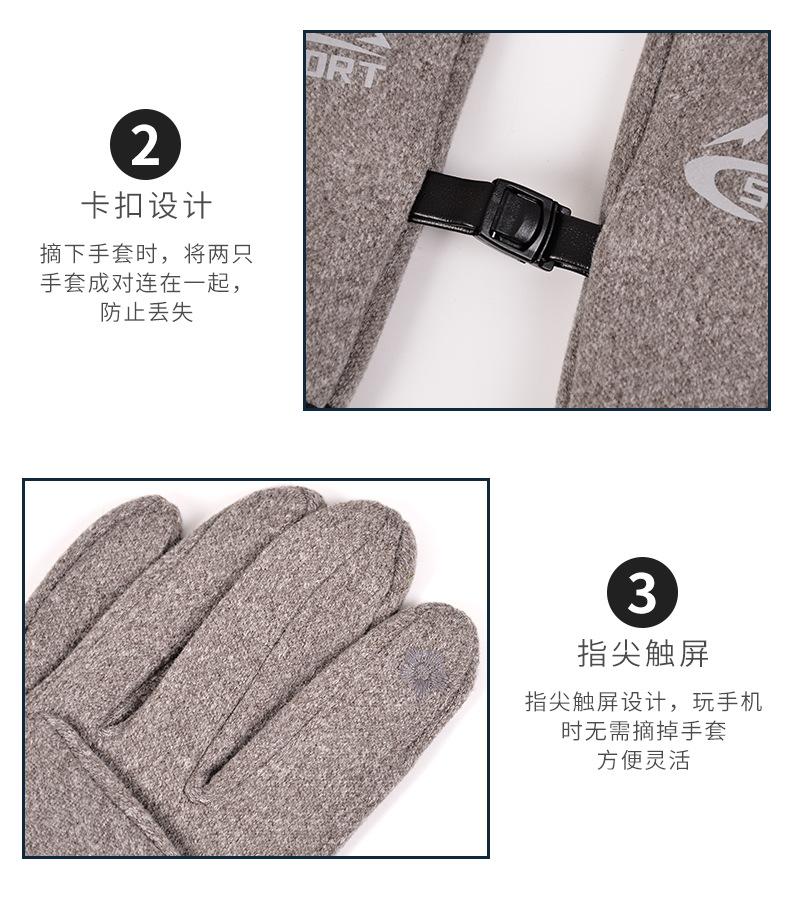 2
卡扣设计
摘下手套时，将两只手套成对连在一起，防止丢失

ORT

S

3
指尖触屏
指尖触屏设计，玩手机时无需摘掉手套方便灵活