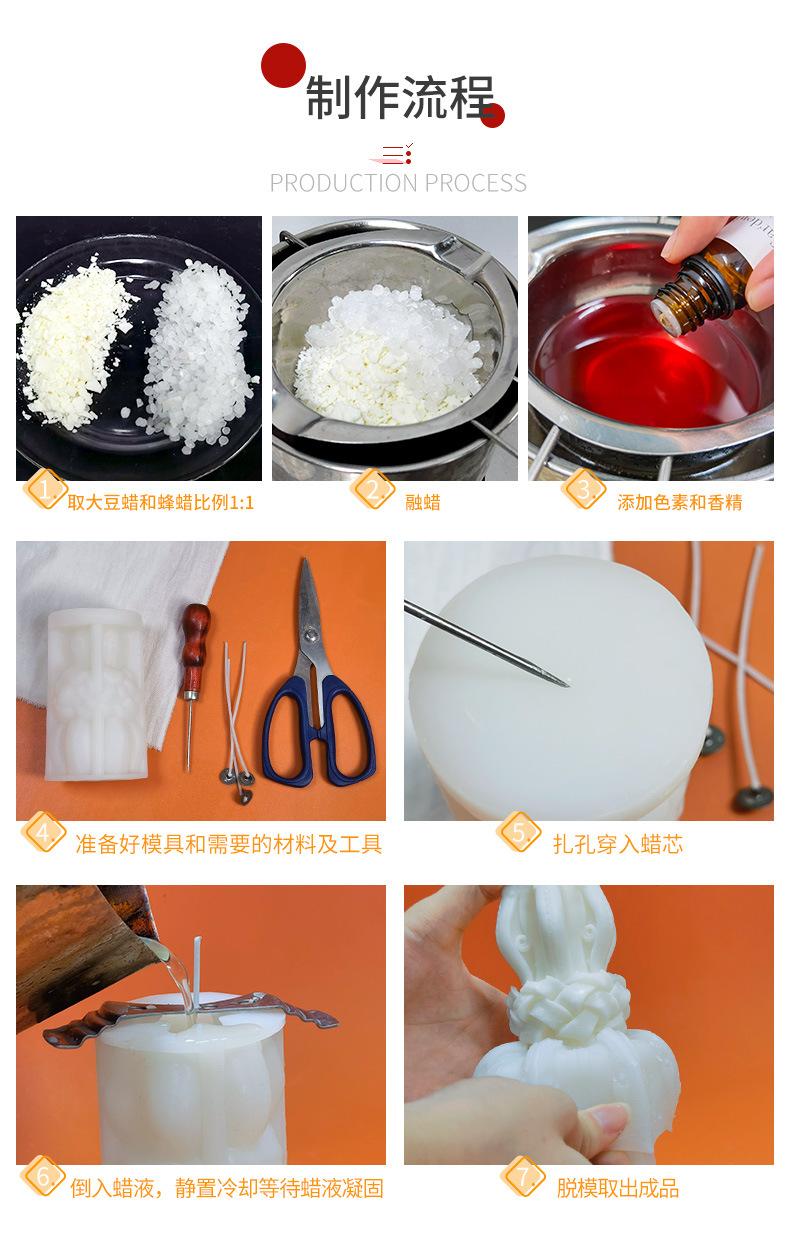 制作流程

PRODUCTION PROCESS

1. 取大豆蜡和蜂蜡比例1:1

2. 融蜡

3. 添加色素和香精

4. 准备好模具和需要的材料及工具

5. 扎孔穿入蜡芯

6. 倒入蜡液，静置冷却等待蜡液凝固

7. 脱模取出成品