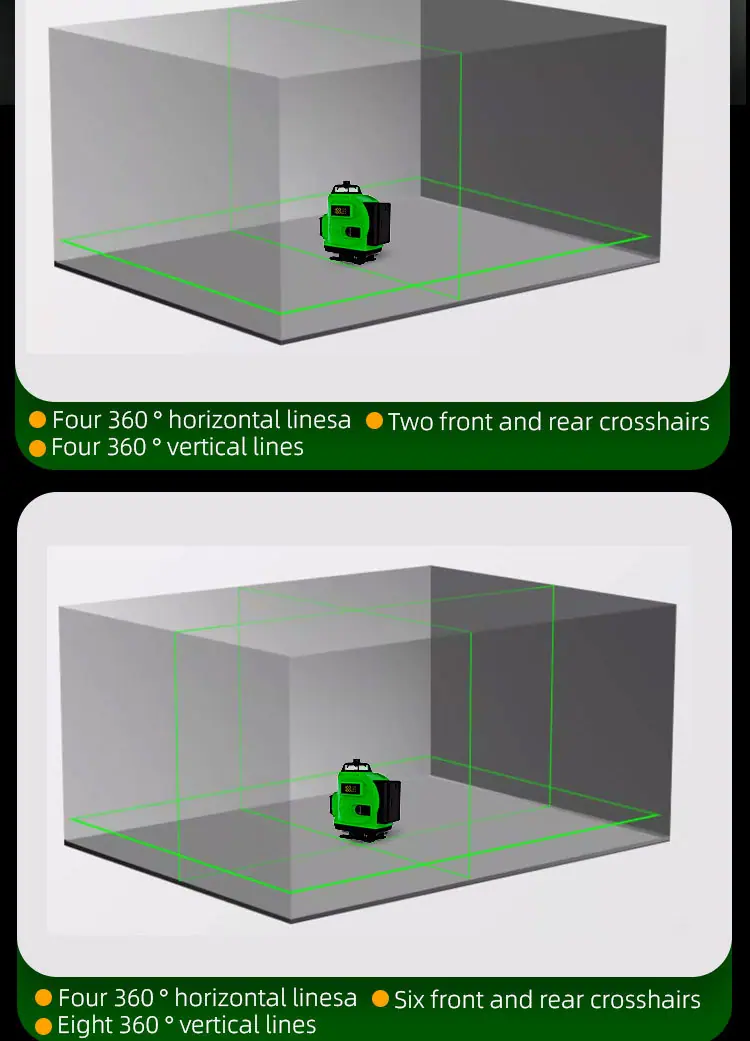 Four 360 ° horizontal linesa
Two front and rear crosshairs
Four 360 ° vertical lines

Four 360 ° horizontal linesa
Six front and rear crosshairs
Eight 360 ° vertical lines