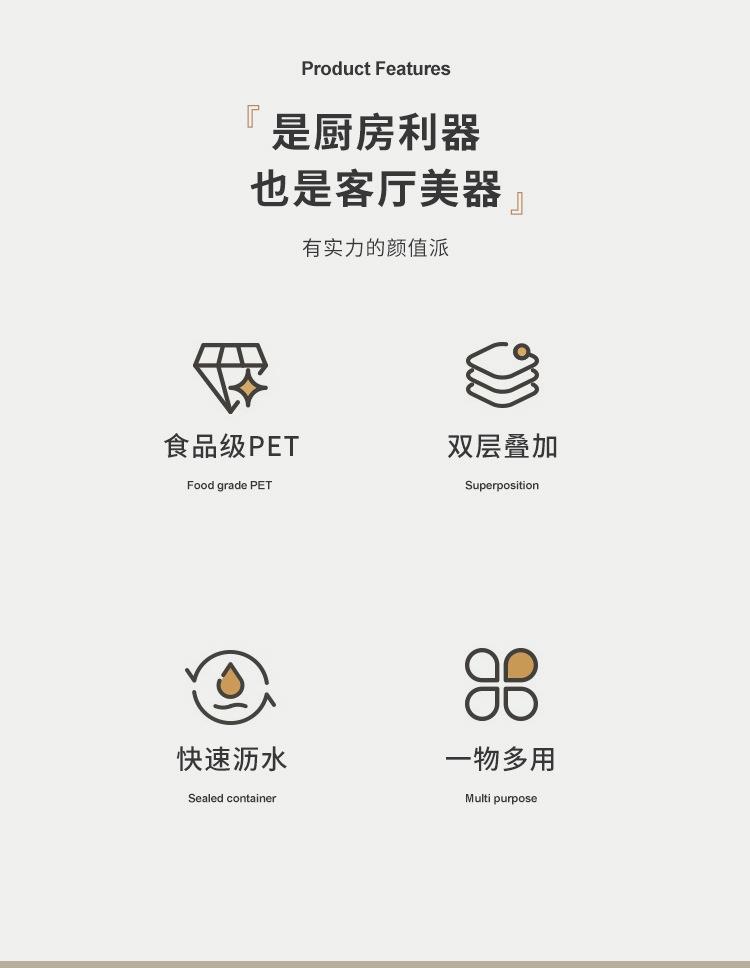 Product Features

『是厨房利器
也是客厅美器』

有实力的颜值派

食品级PET
Food grade PET

双层叠加
Superposition

快速沥水
Sealed container

一物多用
Multi purpose