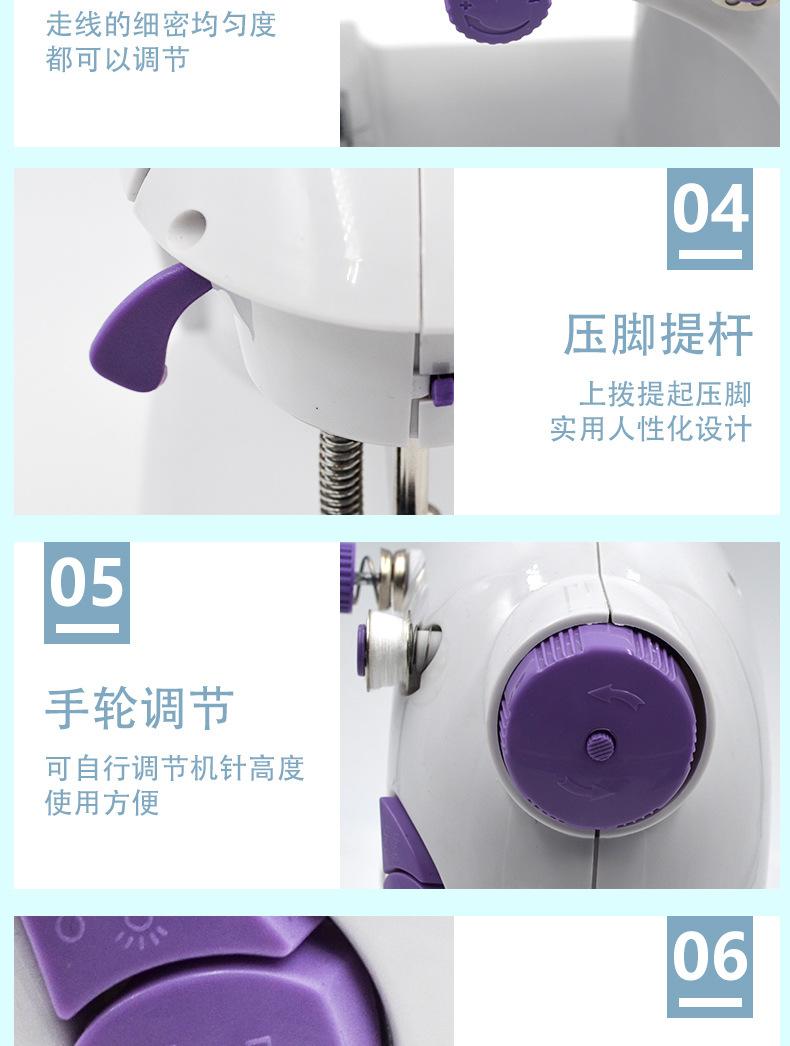 走线的细密均匀度
都可以调节

04

压脚提杆

上拨提起压脚
实用人性化设计

05

手轮调节

可自行调节机针高度
使用方便

06