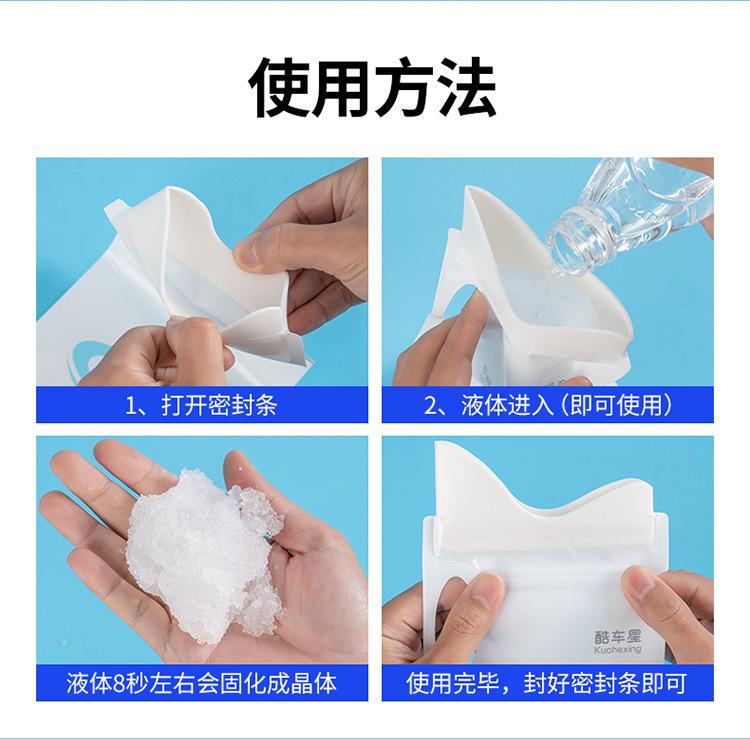 使用方法

1、打开密封条

2、液体进入（即可使用）

液体8秒左右会固化成晶体

酷车星
Kuchexing

使用完毕，封好密封条即可