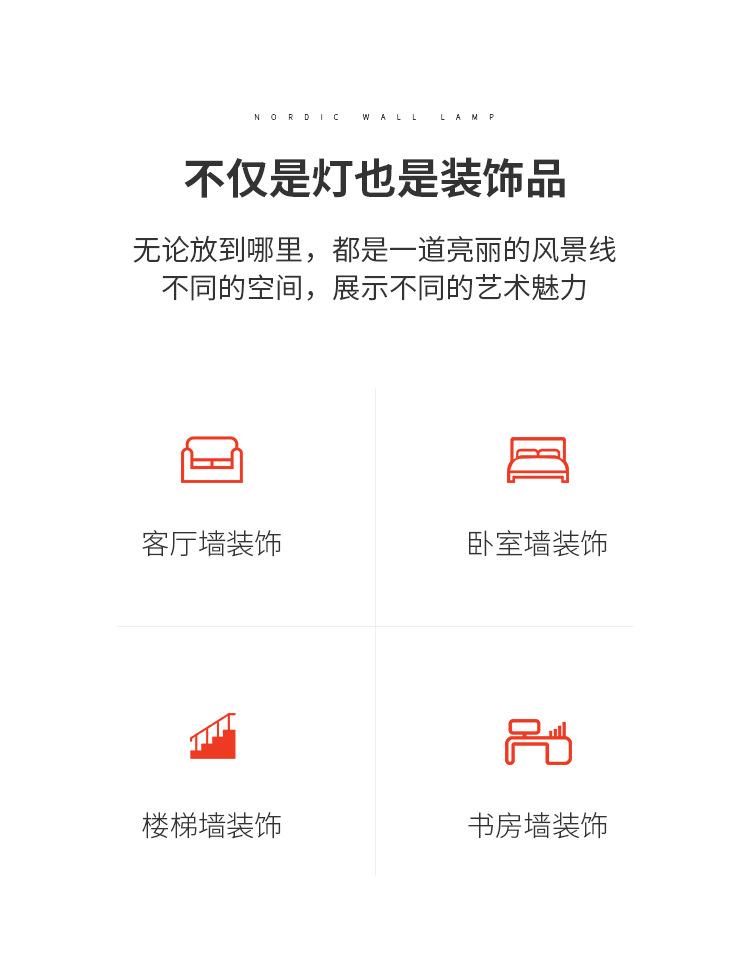 NORDIC WALL LAMP

不仅是灯也是装饰品

无论放到哪里，都是一道亮丽的风景线
不同的空间，展示不同的艺术魅力

客厅墙装饰

卧室墙装饰

楼梯墙装饰

书房墙装饰