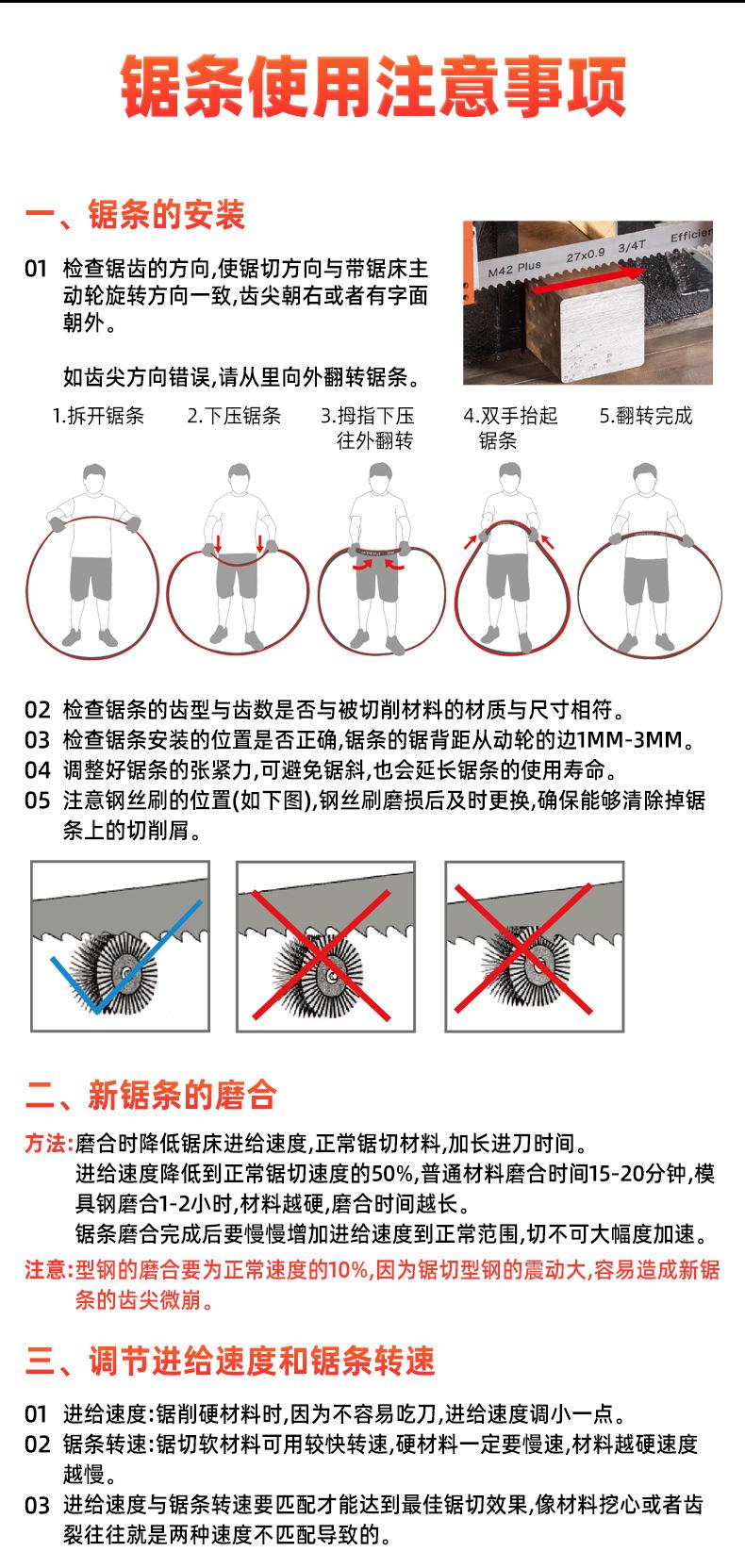 锯条使用注意事项

一、锯条的安装

01 检查锯齿的方向,使锯切方向与带锯床主动轮旋转方向一致,齿尖朝右或者有字面朝外。

如齿尖方向错误,请从里向外翻转锯条。

M42 Plus 27x0.9 3/4T Efficien

1.拆开锯条 2.下压锯条 3.拇指下压往外翻转 4.双手抬起锯条 5.翻转完成

02 检查锯条的齿型与齿数是否与被切削材料的材质与尺寸相符。
03 检查锯条安装的位置是否正确,锯条的锯背距从动轮的边1MM-3MM。
04 调整好锯条的张紧力,可避免锯斜,也会延长锯条的使用寿命。
05 注意钢丝刷的位置(如下图),钢丝刷磨损后及时更换,确保能够清除掉锯条上的切削屑。

二、新锯条的磨合

方法:磨合时降低锯床进给速度,正常锯切材料,加长进刀时间。
进给速度降低到正常锯切速度的50%,普通材料磨合时间15-20分钟,模具钢磨合1-2小时,材料越硬,磨合时间越长。
锯条磨合完成后要慢慢增加进给速度到正常范围,切不可大幅度加速。
注意:型钢的磨合要为正常速度的10%,因为锯切型钢的震动大,容易造成新锯条的齿尖微崩。

三、调节进给速度和锯条转速

01 进给速度:锯削硬材料时,因为不容易吃刀,进给速度调小一点。
02 锯条转速:锯切软材料可用较快转速,硬材料一定要慢速,材料越硬速度越慢。
03 进给速度与锯条转速要匹配才能达到最佳锯切效果,像材料挖心或者齿裂往往就是两种速度不匹配导致的。