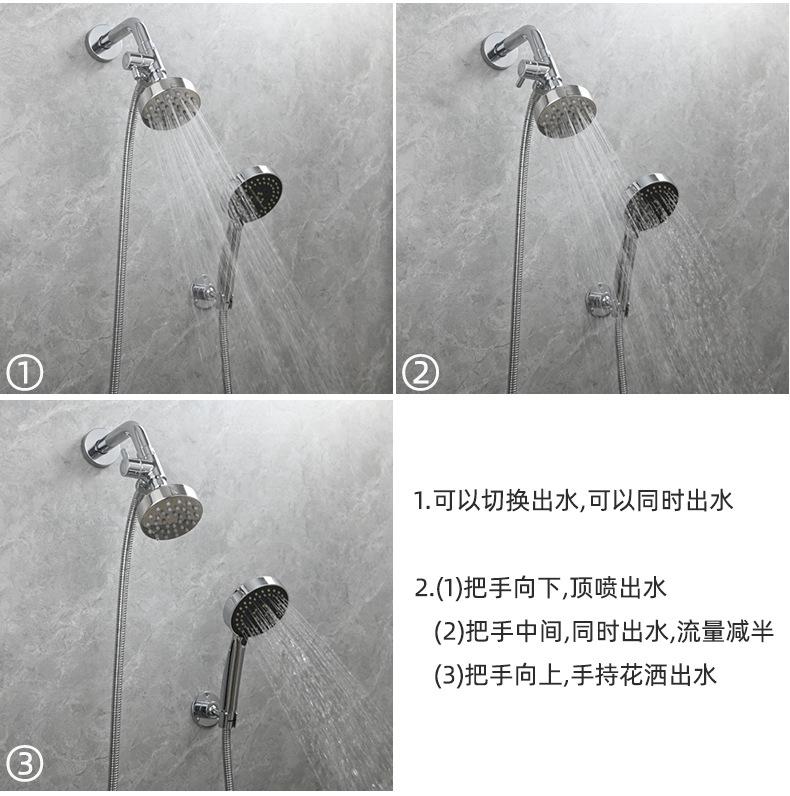 ①

②

③

1.可以切换出水,可以同时出水

2.(1)把手向下,顶喷出水
(2)把手中间,同时出水,流量减半
(3)把手向上,手持花洒出水