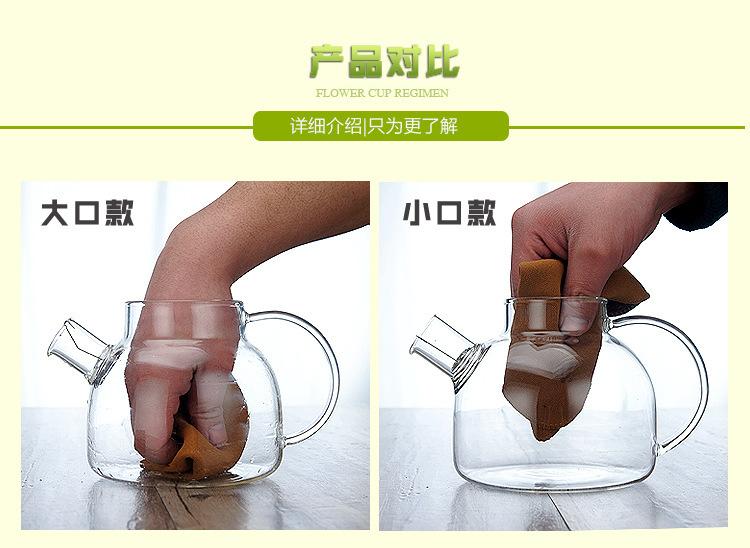 产品对比
FLOWER CUP REGIMEN

详细介绍|只为更了解

大口款

小口款