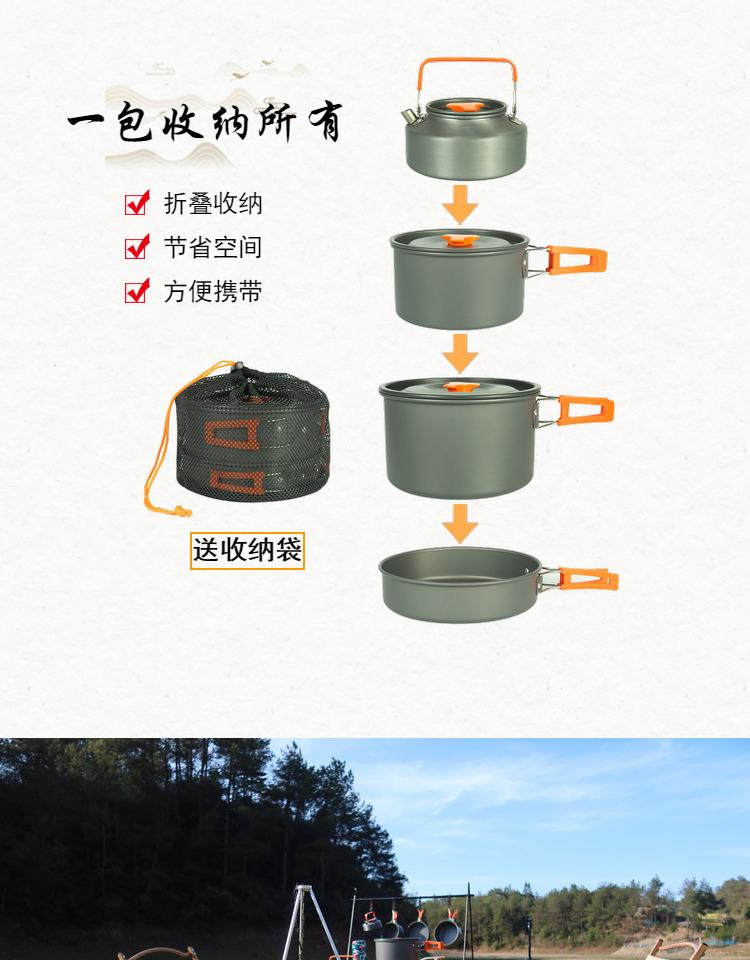 一包收纳所有

折叠收纳

节省空间

方便携带

送收纳袋