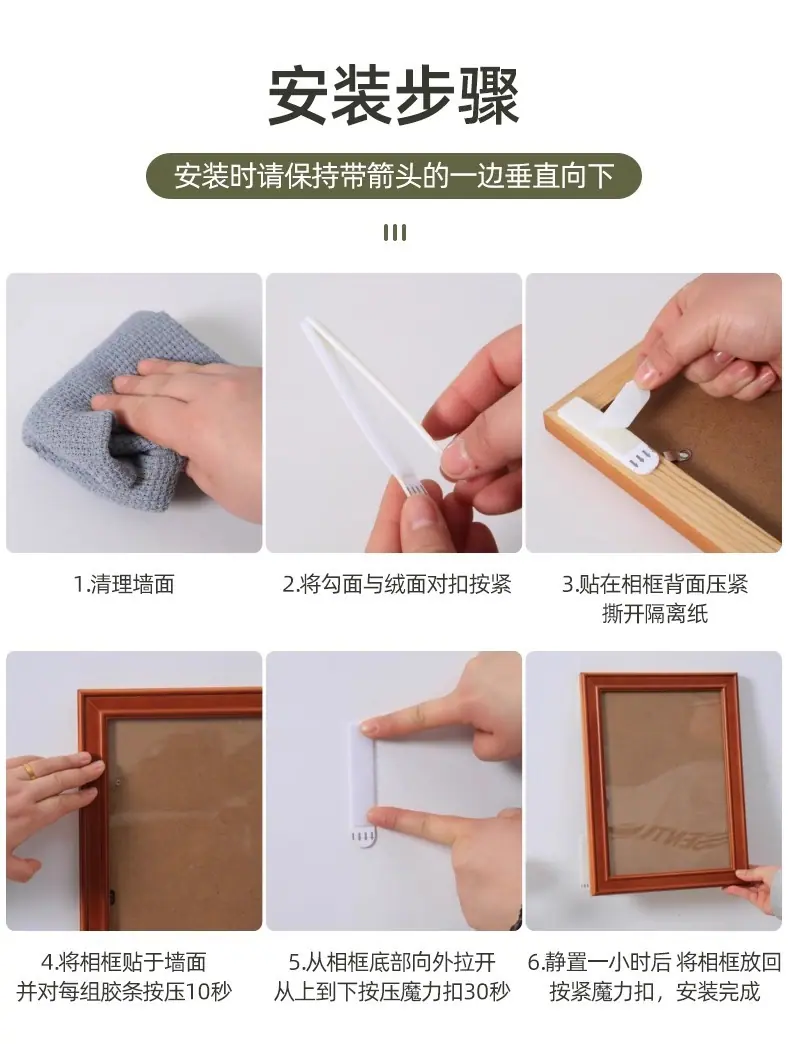 安装步骤

安装时请保持带箭头的一边垂直向下

1.清理墙面

2.将勾面与绒面对扣按紧

3.贴在相框背面压紧
撕开隔离纸

4.将相框贴于墙面
并对每组胶条按压10秒

5.从相框底部向外拉开
从上到下按压魔力扣30秒

6.静置一小时后 将相框放回
按紧魔力扣，安装完成