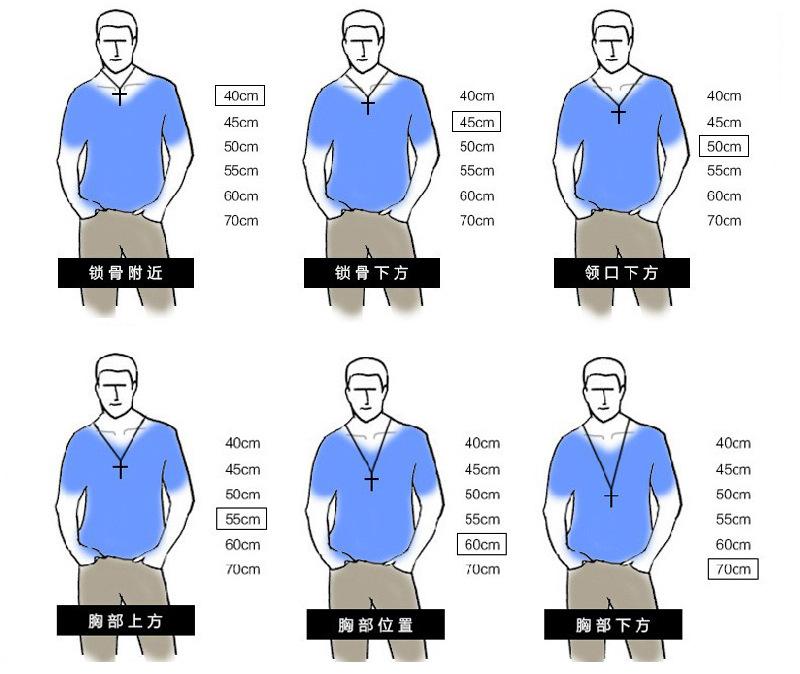 40cm
45cm
50cm
55cm
60cm
70cm
锁骨附近

40cm
45cm
50cm
55cm
60cm
70cm
锁骨下方

40cm
45cm
50cm
55cm
60cm
70cm
领口下方

40cm
45cm
50cm
55cm
60cm
70cm
胸部上方

40cm
45cm
50cm
55cm
60cm
70cm
胸部位置

40cm
45cm
50cm
55cm
60cm
70cm
胸部下方