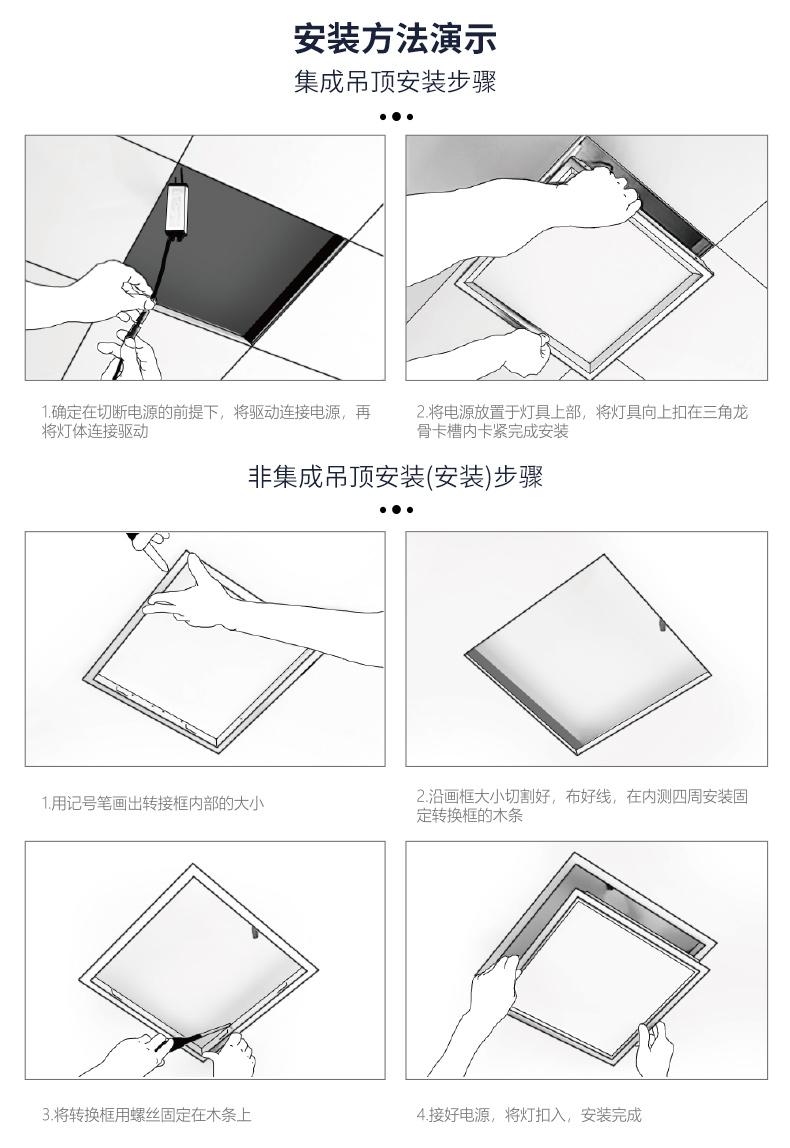 安装方法演示
集成吊顶安装步骤

1.确定在切断电源的前提下，将驱动连接电源，再将灯体连接驱动

2.将电源放置于灯具上部，将灯具向上扣在三角龙骨卡槽内卡紧完成安装

非集成吊顶安装(安装)步骤

1.用记号笔画出转接框内部的大小

2.沿画框大小切割好，布好线，在内测四周安装固定转换框的木条

3.将转换框用螺丝固定在木条上

4.接好电源，将灯扣入，安装完成