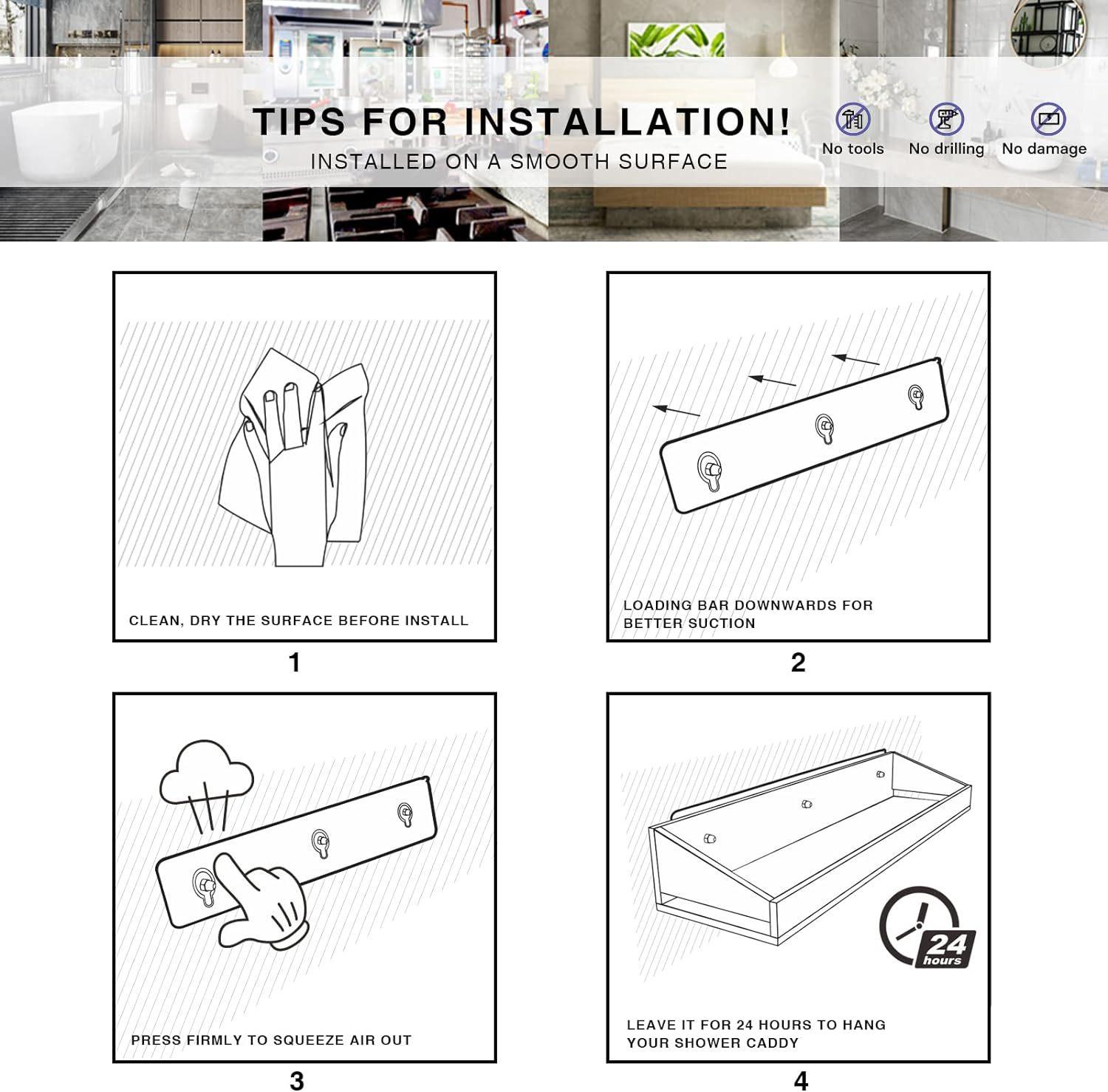 TIPS FOR INSTALLATION!
INSTALLED ON A SMOOTH SURFACE

No tools
No drilling
No damage

CLEAN, DRY THE SURFACE BEFORE INSTALL
1

LOADING BAR DOWNWARDS FOR BETTER SUCTION
2

PRESS FIRMLY TO SQUEEZE AIR OUT
3

24 hours

LEAVE IT FOR 24 HOURS TO HANG YOUR SHOWER CADDY
4