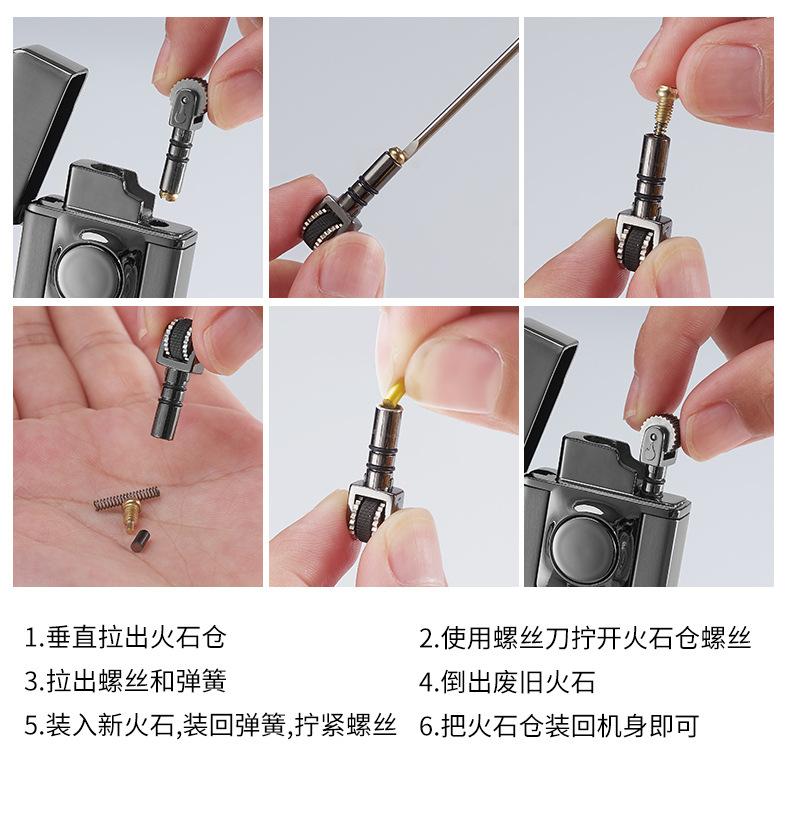 1.垂直拉出火石仓

2.使用螺丝刀拧开火石仓螺丝

3.拉出螺丝和弹簧

4.倒出废旧火石

5.装入新火石,装回弹簧,拧紧螺丝

6.把火石仓装回机身即可